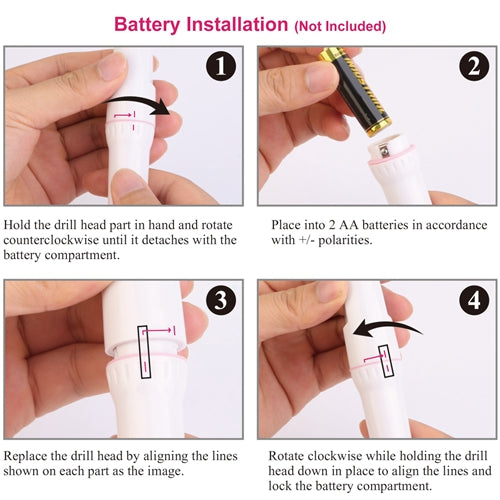 Battery Installation (Not Included)

1

Hold the drill head part in hand and rotate counterclockwise until it detaches with the battery compartment.

2

Place into 2 AA batteries in accordance with +/- polarities.

3

Replace the drill head by aligning the lines shown on each part as the image.

4

Rotate clockwise while holding the drill head down in place to align the lines and lock the battery compartment.