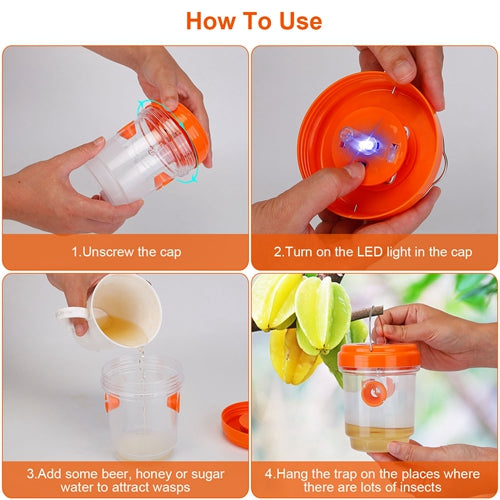 How To Use

1.Unscrew the cap

2.Turn on the LED light in the cap

3.Add some beer, honey or sugar water to attract wasps

4.Hang the trap on the places where there are lots of insects