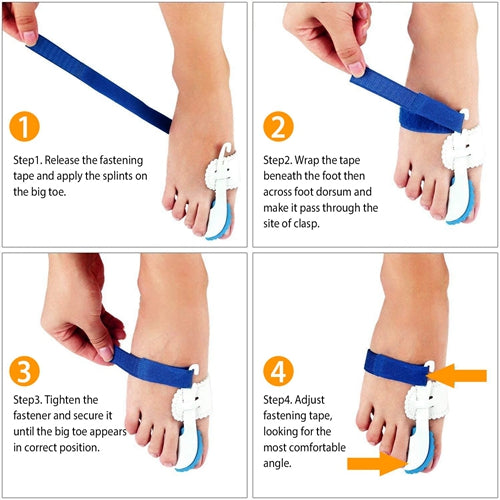 1

Step1. Release the fastening tape and apply the splints on the big toe.

2

Step2. Wrap the tape beneath the foot then across foot dorsum and make it pass through the site of clasp.

3

Step3. Tighten the fastener and secure it until the big toe appears in correct position.

4

Step4. Adjust fastening tape, looking for the most comfortable angle.