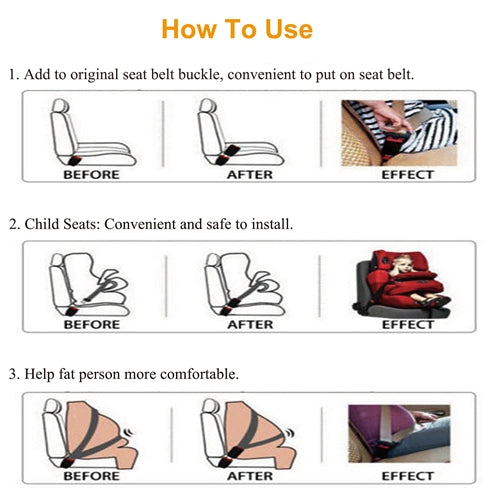 How To Use

1. Add to original seat belt buckle, convenient to put on seat belt.

BEFORE AFTER EFFECT

2. Child Seats: Convenient and safe to install.

BEFORE AFTER EFFECT

3. Help fat person more comfortable.

BEFORE AFTER EFFECT