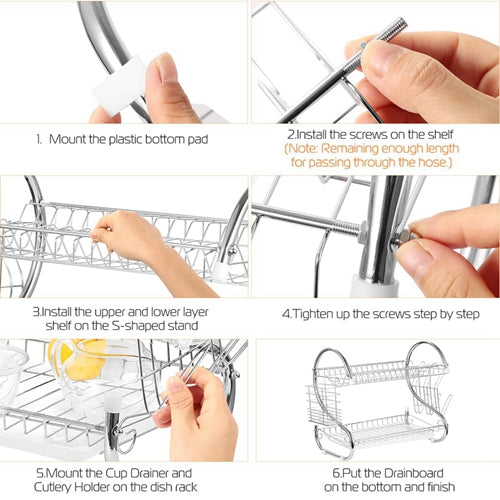 1. Mount the plastic bottom pad

2.Install the screws on the shelf
(Note: Remaining enough length for passing through the hose.)

3.Install the upper and lower layer shelf on the S-shaped stand

4.Tighten up the screws step by step

5.Mount the Cup Drainer and Cutlery Holder on the dish rack

6.Put the Drainboard on the bottom and finish