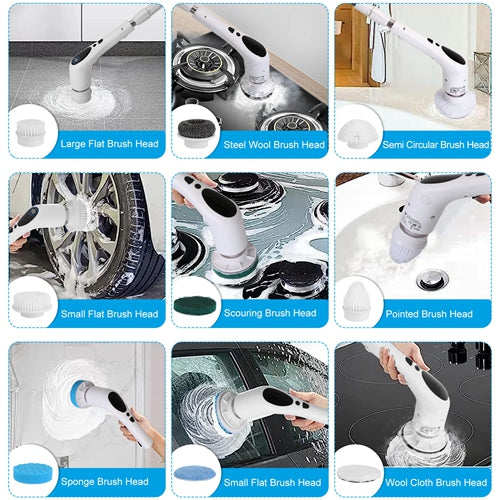 Large Flat Brush Head

Steel Wool Brush Head

Semi Circular Brush Head

Small Flat Brush Head

Scouring Brush Head

Pointed Brush Head

Sponge Brush Head

Small Flat Brush Head

Wool Cloth Brush Head