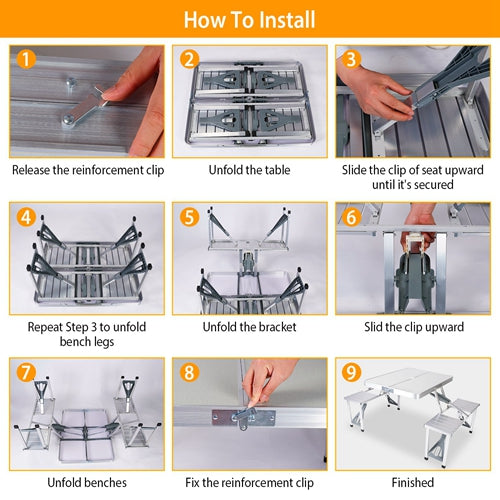 How To Install

1

Release the reinforcement clip

2

Unfold the table

3

Slide the clip of seat upward until it's secured

4

Repeat Step 3 to unfold bench legs

5

Unfold the bracket

6

Slid the clip upward

7

Unfold benches

8

Fix the reinforcement clip

9

Finished