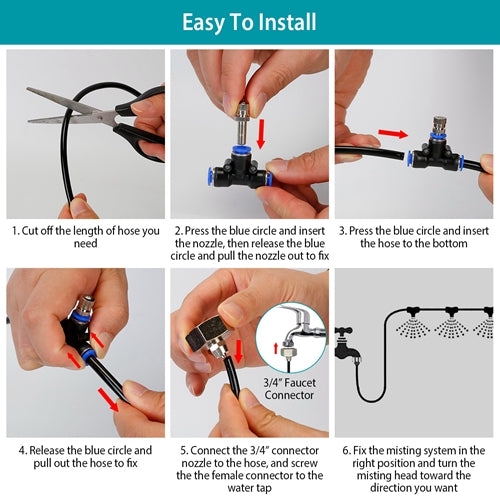 Easy To Install

1. Cut off the length of hose you need

2. Press the blue circle and insert the nozzle, then release the blue circle and pull the nozzle out to fix

3. Press the blue circle and insert the hose to the bottom

3/4" Faucet Connector

4. Release the blue circle and pull out the hose to fix

5. Connect the 3/4" connector nozzle to the hose, and screw the the female connector to the water tap

6. Fix the misting system in the right position and turn the misting head toward the direction you want