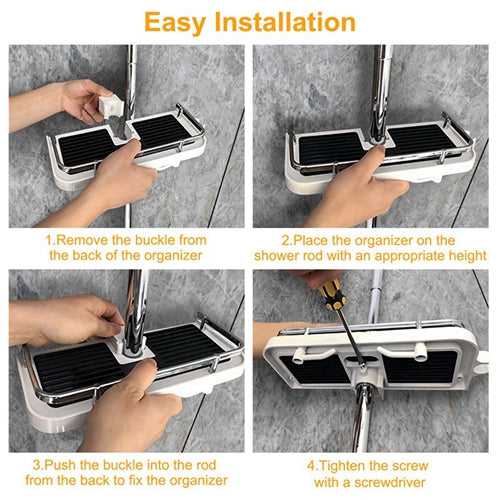 Easy Installation

1.Remove the buckle from the back of the organizer

2.Place the organizer on the shower rod with an appropriate height

3.Push the buckle into the rod from the back to fix the organizer

4.Tighten the screw with a screwdriver