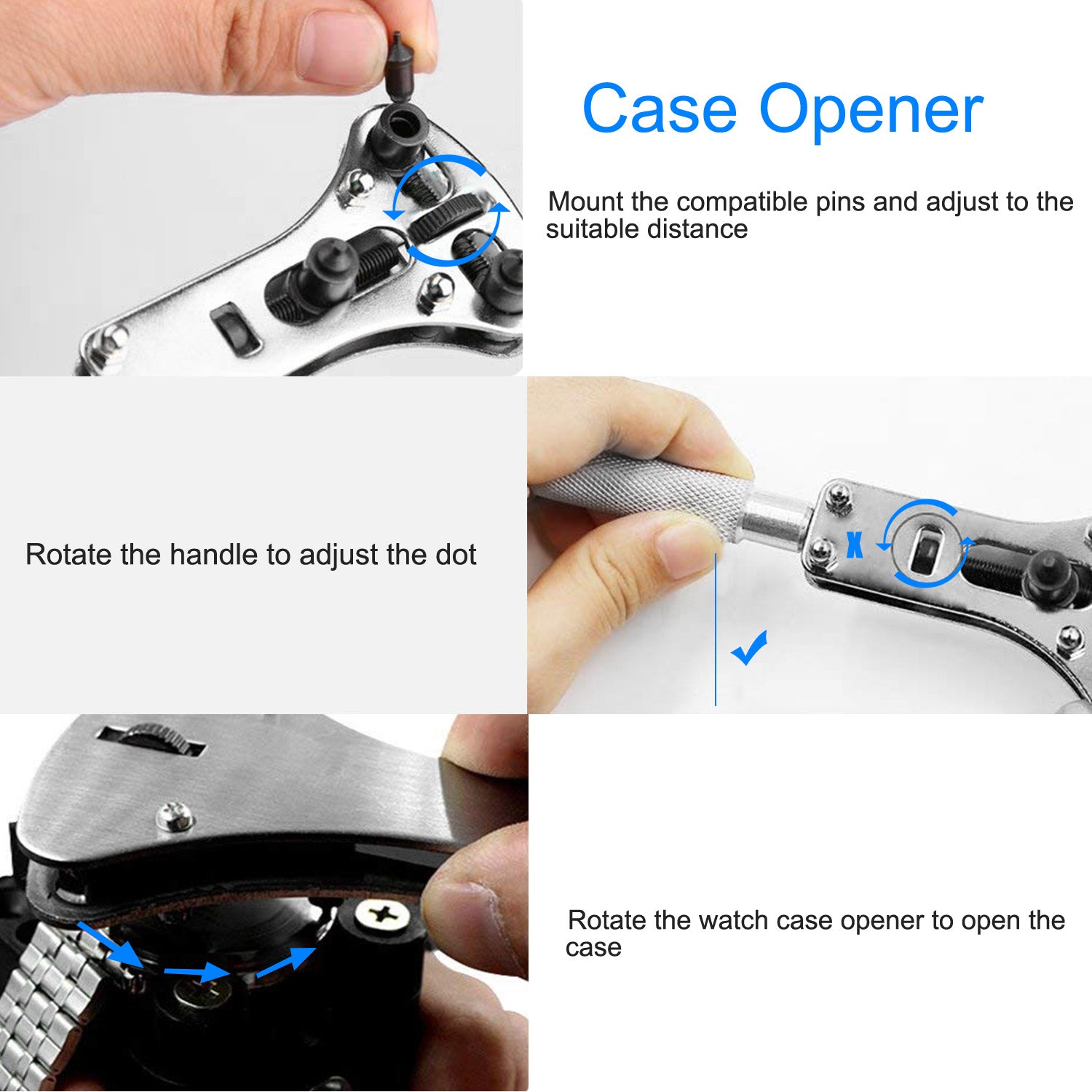 Case Opener

Mount the compatible pins and adjust to the suitable distance

Rotate the handle to adjust the dot

Rotate the watch case opener to open the case