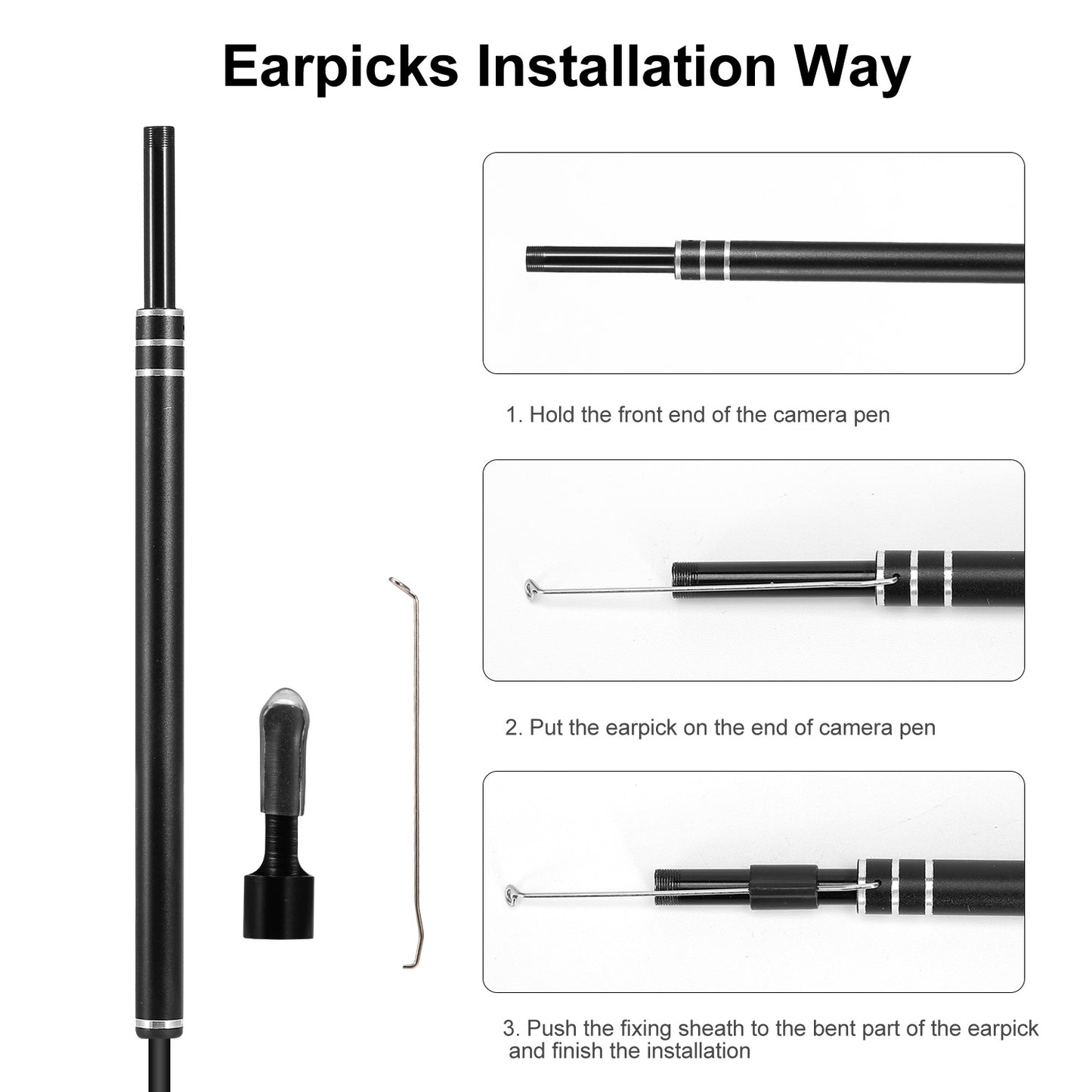 Earpicks Installation Way

1. Hold the front end of the camera pen

2. Put the earpick on the end of camera pen

3. Push the fixing sheath to the bent part of the earpick and finish the installation