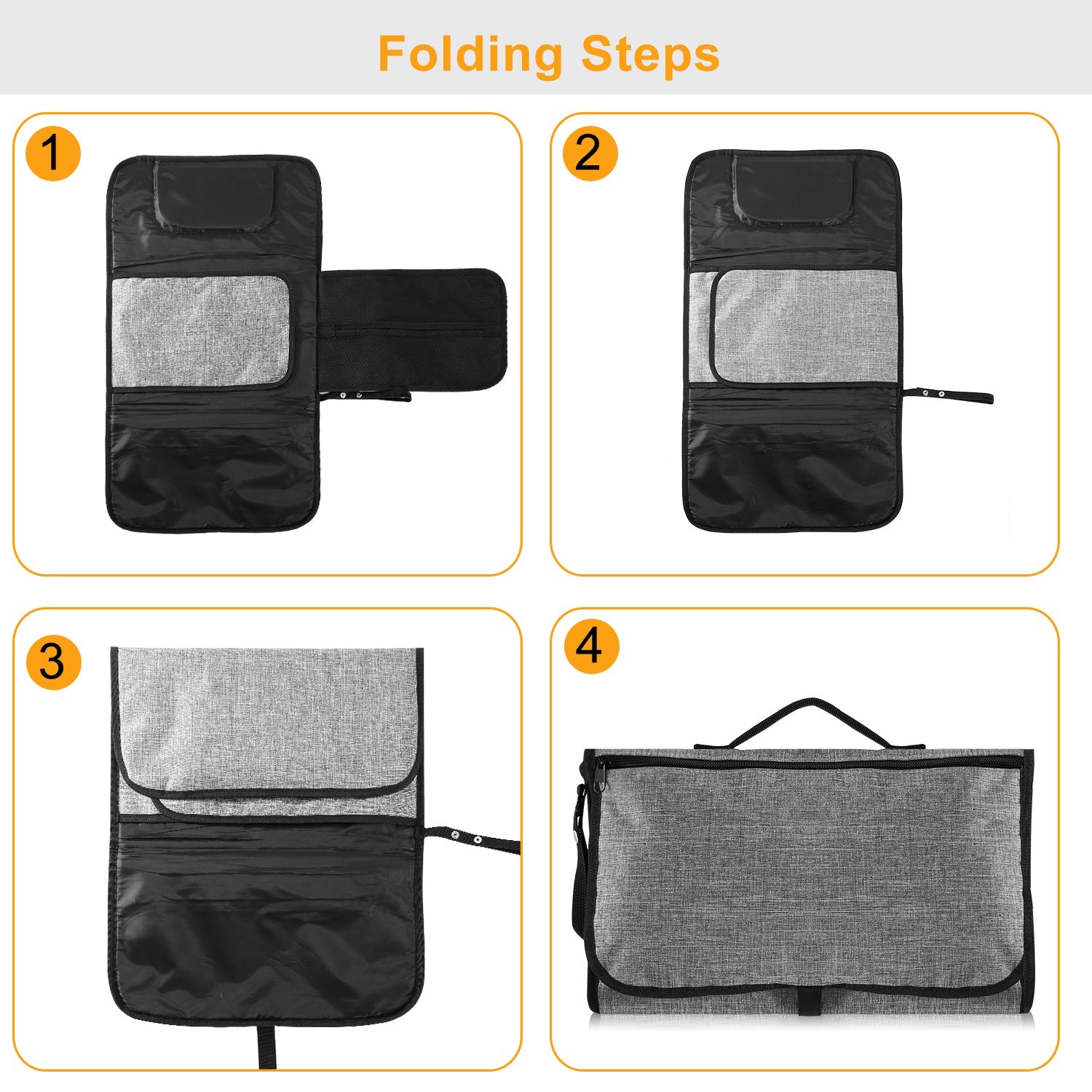 Folding Steps

1

2

3

4