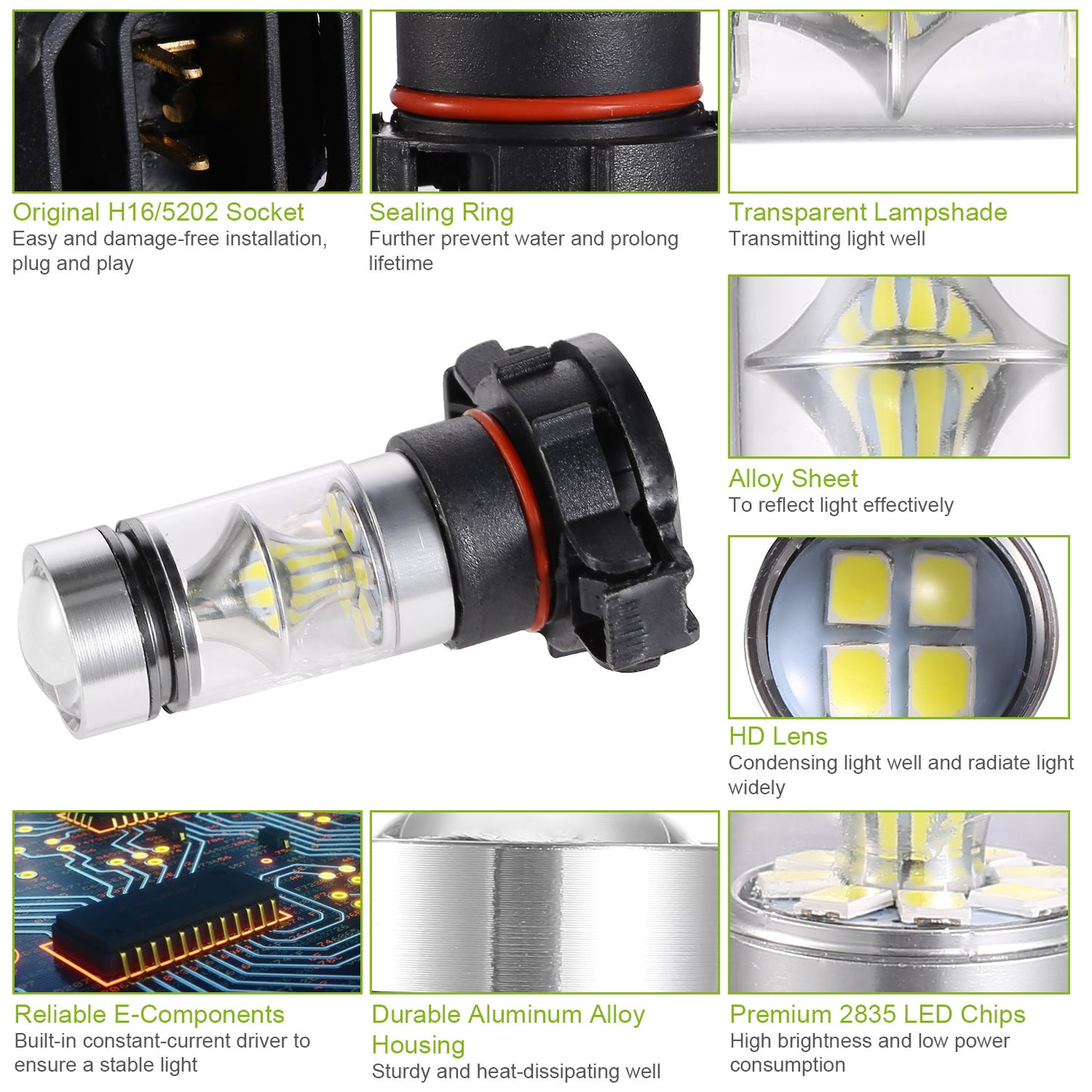 Original H16/5202 Socket
Easy and damage-free installation, plug and play

Sealing Ring
Further prevent water and prolong lifetime

Transparent Lampshade
Transmitting light well

Alloy Sheet
To reflect light effectively

HD Lens
Condensing light well and radiate light widely

Reliable E-Components
Built-in constant-current driver to ensure a stable light

Durable Aluminum Alloy Housing
Sturdy and heat-dissipating well

Premium 2835 LED Chips
High brightness and low power consumption