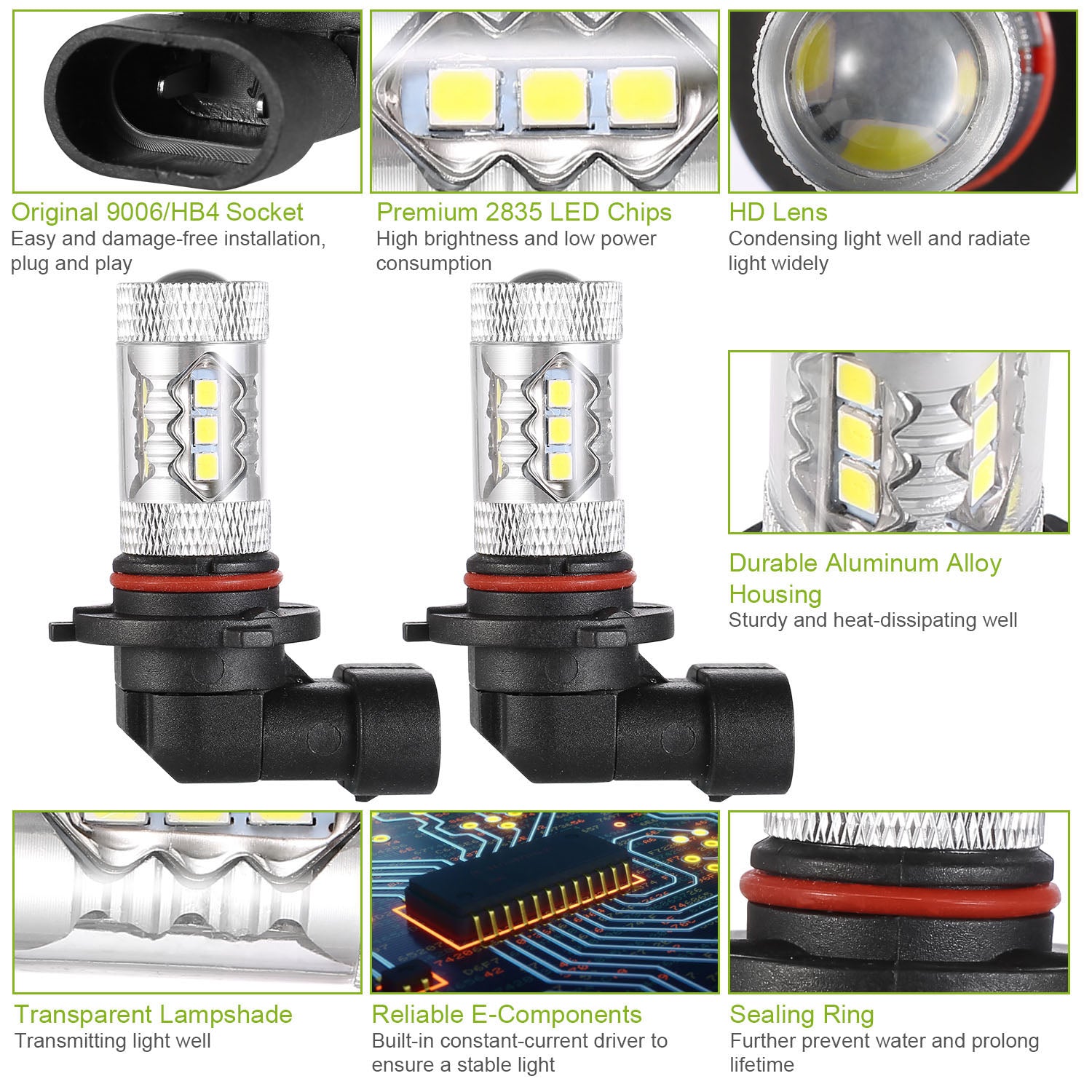 Original 9006/HB4 Socket
Easy and damage-free installation, plug and play

Premium 2835 LED Chips
High brightness and low power consumption

HD Lens
Condensing light well and radiate light widely

Durable Aluminum Alloy Housing
Sturdy and heat-dissipating well

Transparent Lampshade
Transmitting light well

Reliable E-Components
Built-in constant-current driver to ensure a stable light

Sealing Ring
Further prevent water and prolong lifetime