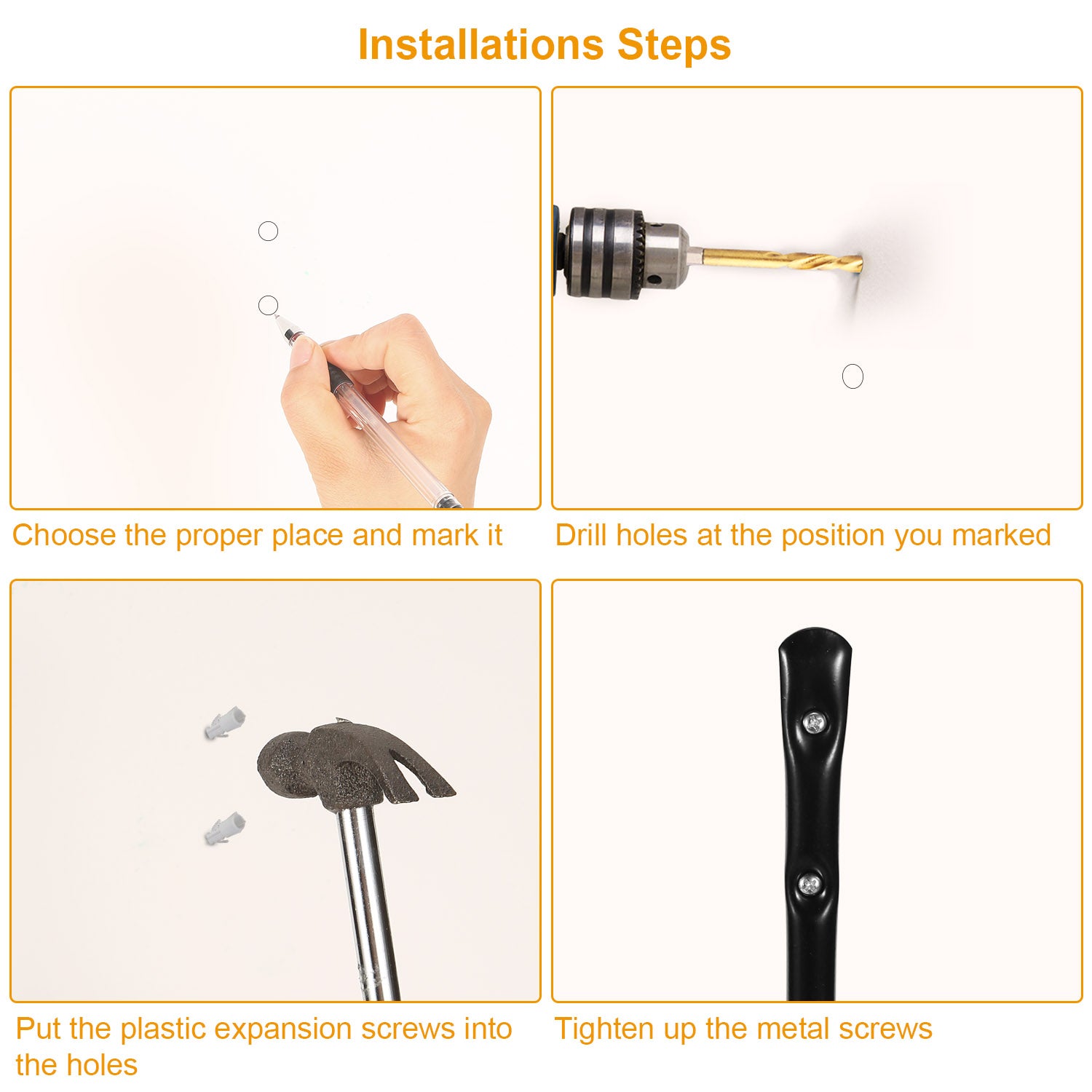 Installations Steps

Choose the proper place and mark it

Drill holes at the position you marked

Put the plastic expansion screws into the holes

Tighten up the metal screws