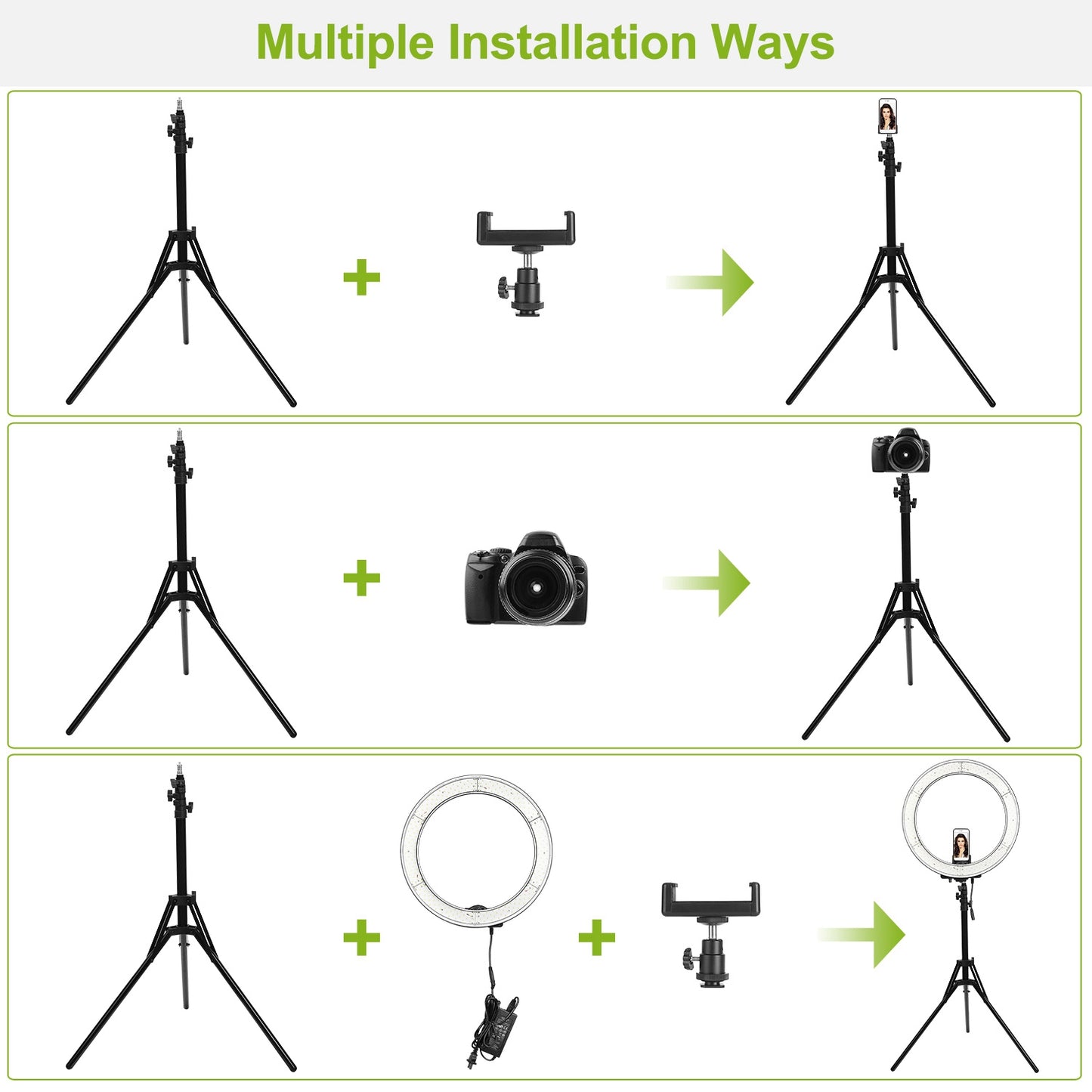 Multiple Installation Ways

+

+

+ +