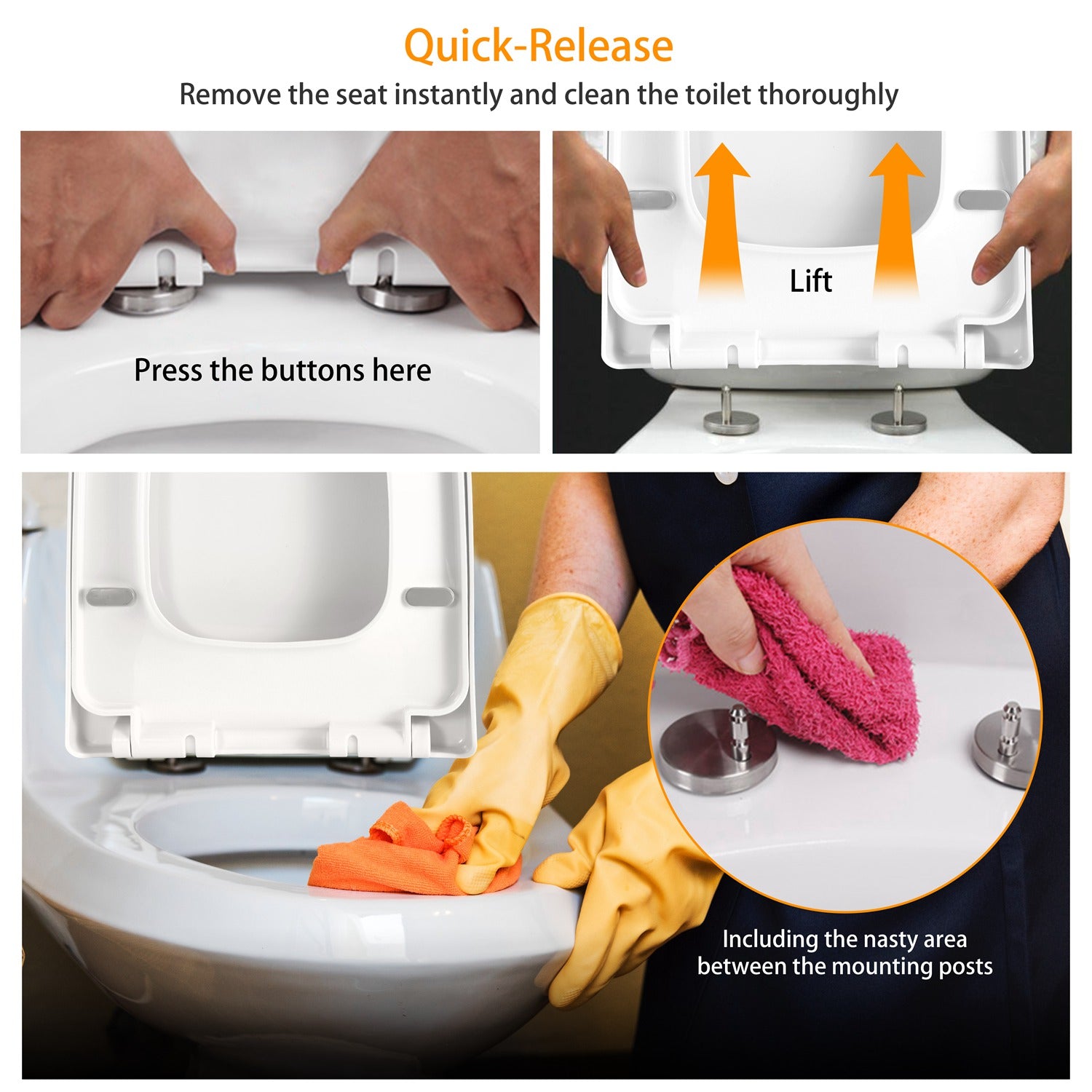 Quick-Release

Remove the seat instantly and clean the toilet thoroughly

Press the buttons here

Lift

Including the nasty area between the mounting posts