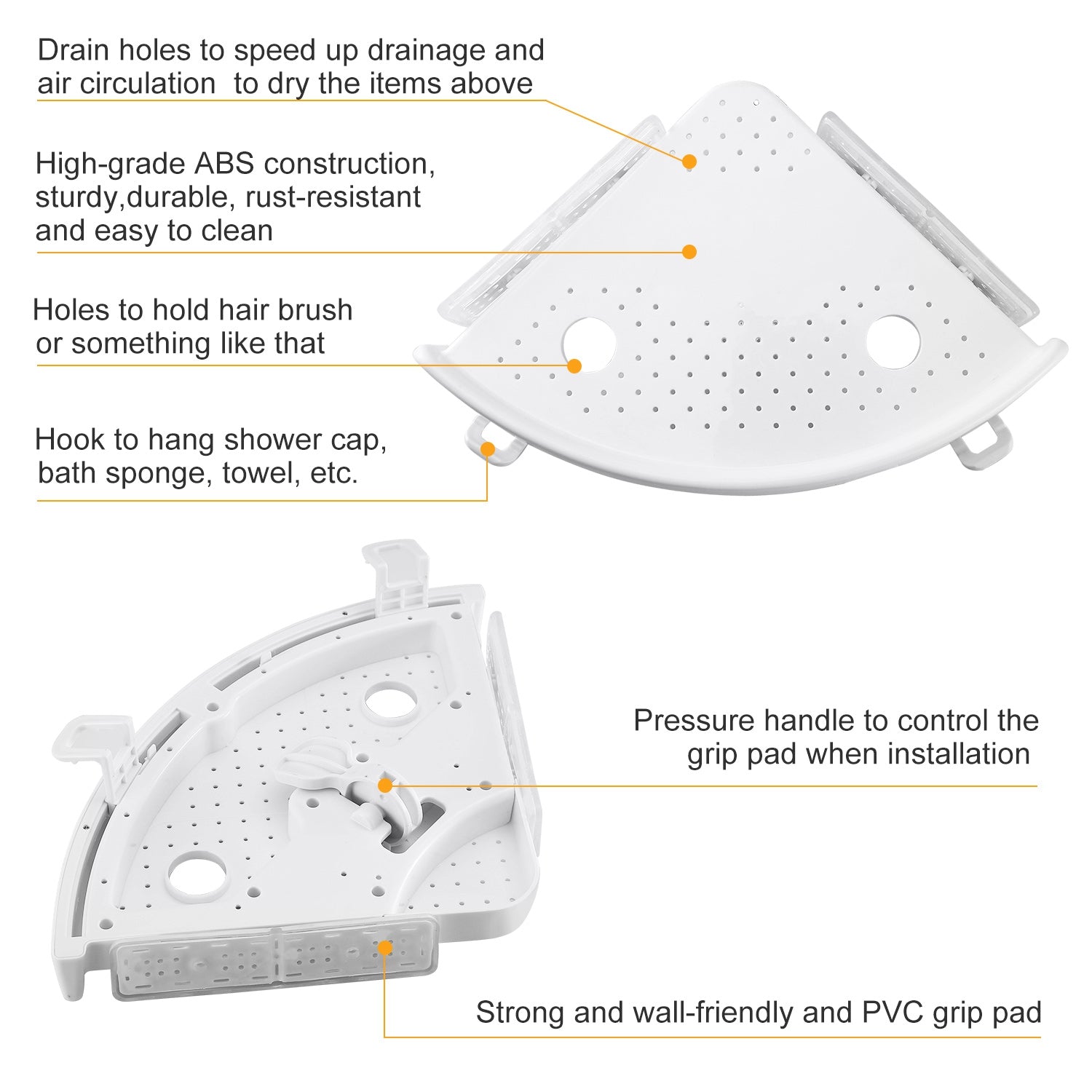 Drain holes to speed up drainage and air circulation  to dry the items above

High-grade ABS construction, sturdy,durable, rust-resistant and easy to clean

Holes to hold hair brush or something like that

Hook to hang shower cap, bath sponge, towel, etc.

Pressure handle to control the grip pad when installation

Strong and wall-friendly and PVC grip pad