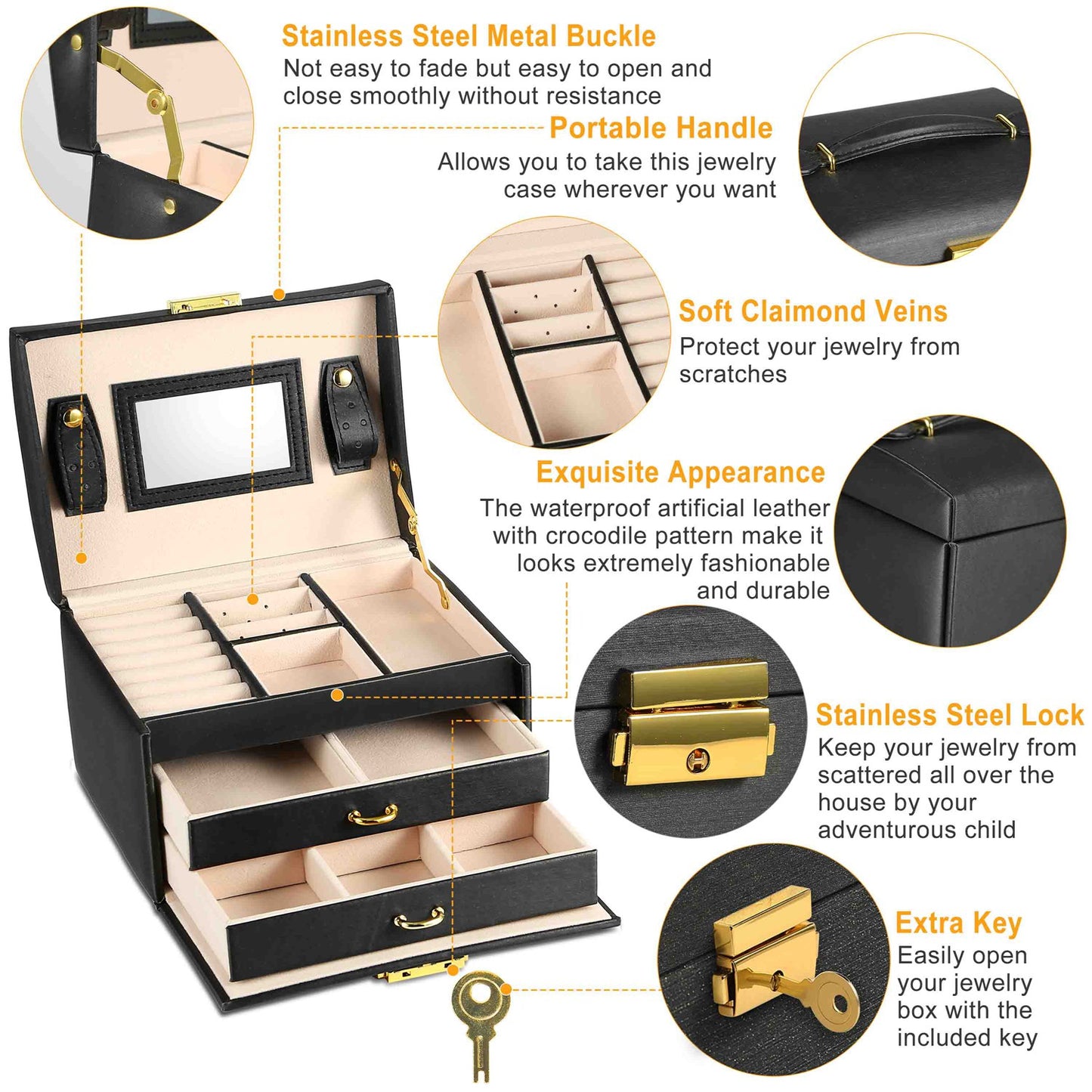 Stainless Steel Metal Buckle
Not easy to fade but easy to open and close smoothly without resistance

Portable Handle
Allows you to take this jewelry case wherever you want

Soft Claimond Veins
Protect your jewelry from scratches

Exquisite Appearance
The waterproof artificial leather with crocodile pattern make it looks extremely fashionable and durable

Stainless Steel Lock
Keep your jewelry from scattered all over the house by your adventurous child

Extra Key
Easily open your jewelry box with the included key