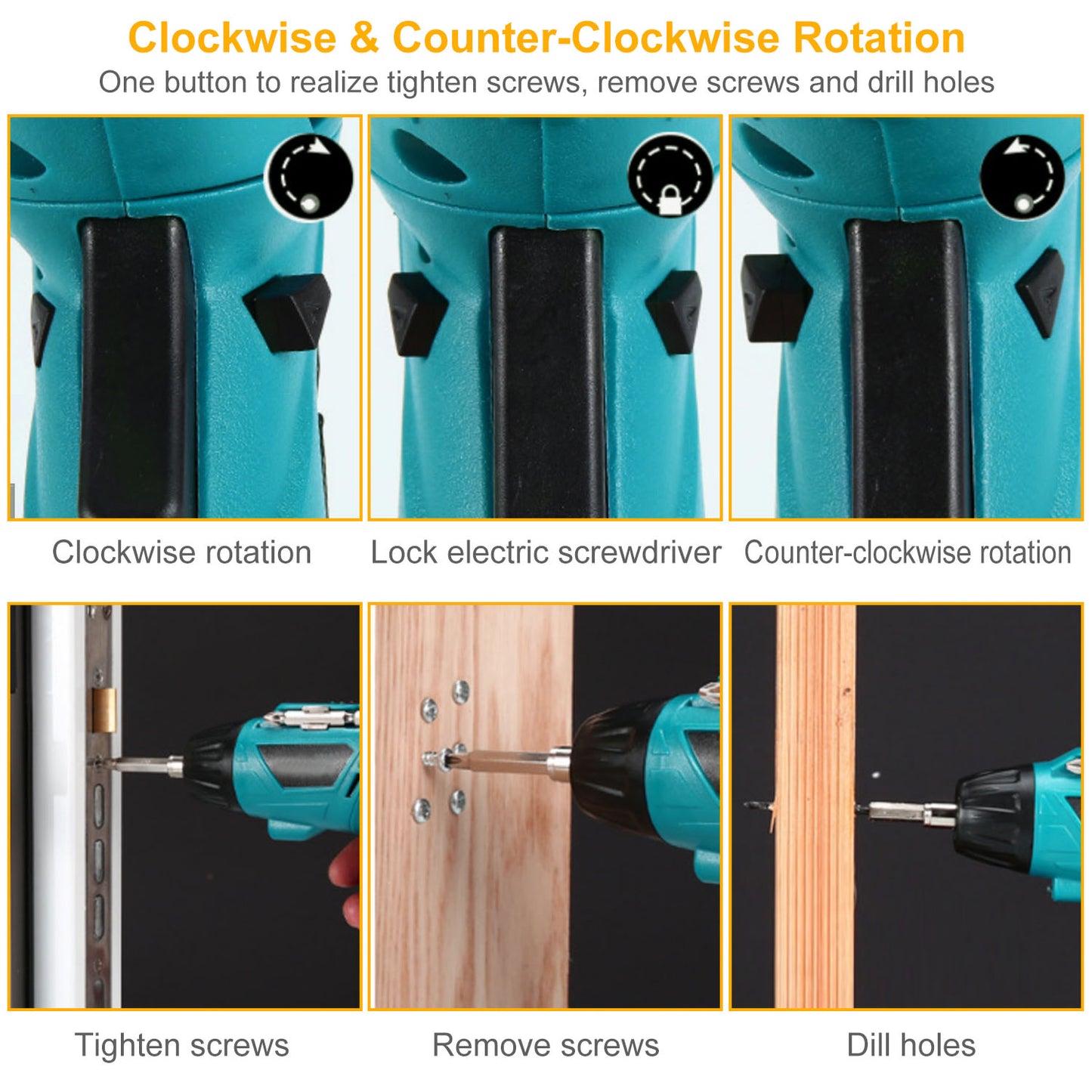 Clockwise & Counter-Clockwise Rotation
One button to realize tighten screws, remove screws and drill holes

Clockwise rotation

Lock electric screwdriver

Counter-clockwise rotation

Tighten screws

Remove screws

Dill holes