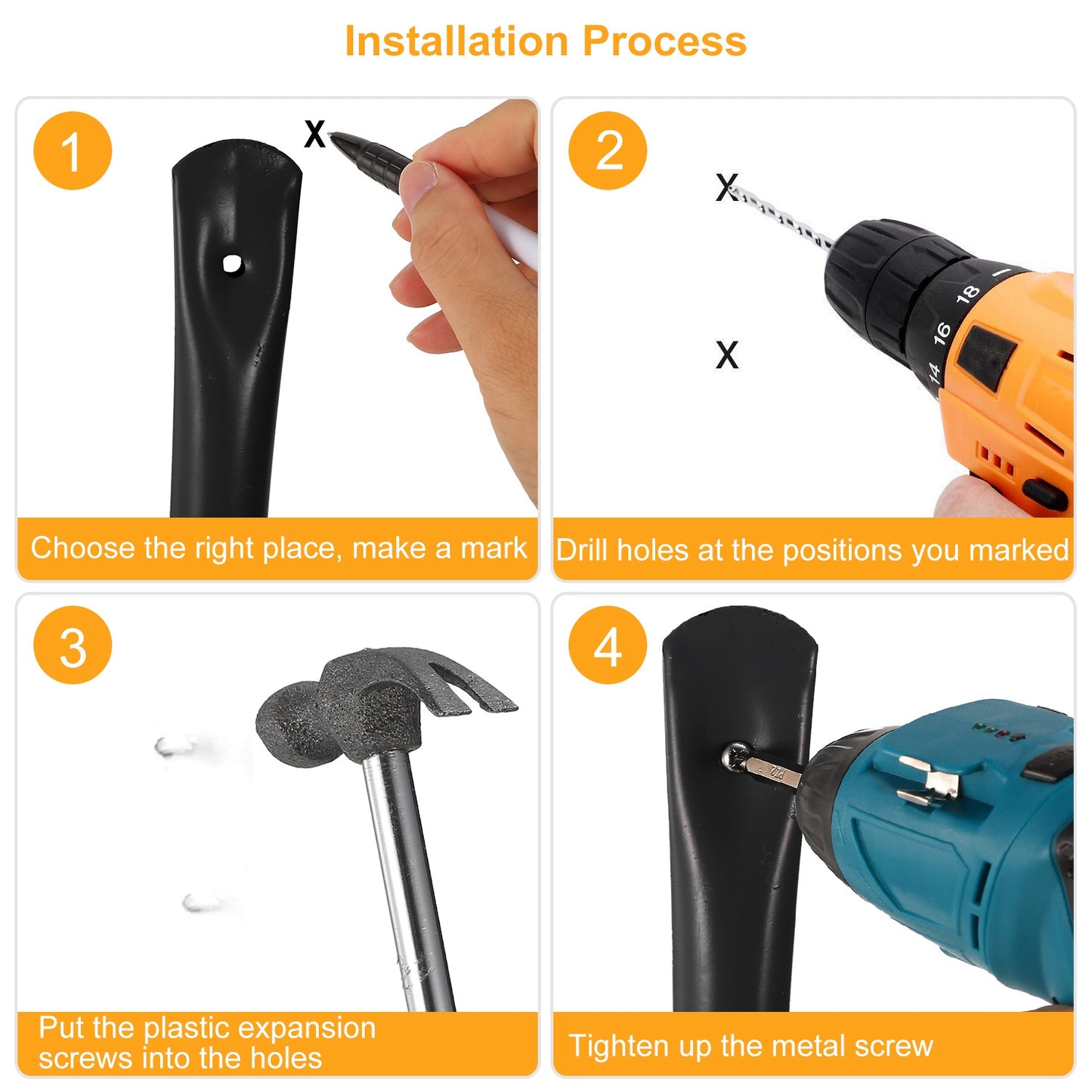 Installation Process

1

X

Choose the right place, make a mark

2

X

X

18

16

14

Drill holes at the positions you marked

3

Put the plastic expansion screws into the holes

4

Tighten up the metal screw