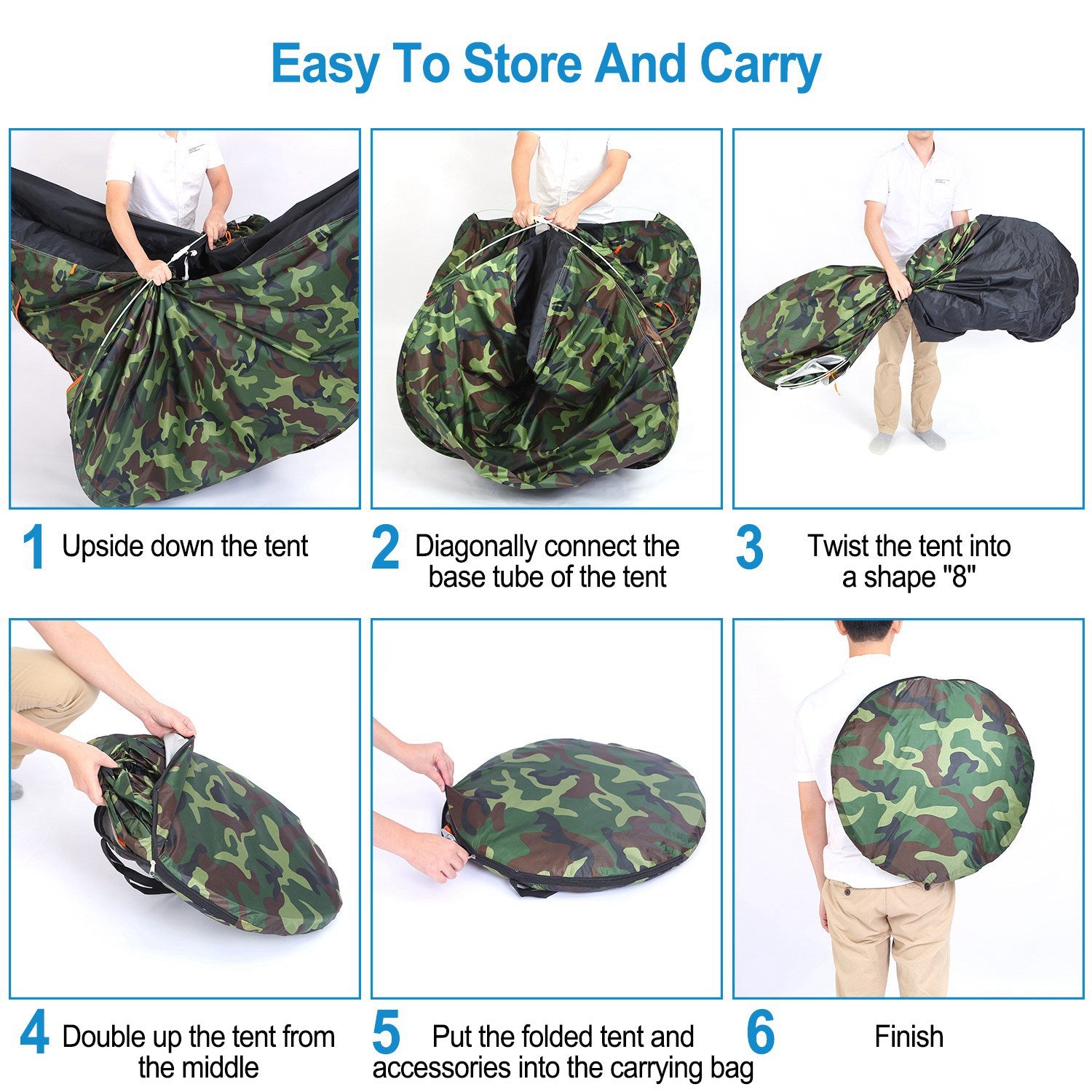 Easy To Store And Carry

1 Upside down the tent

2 Diagonally connect the base tube of the tent

3 Twist the tent into a shape "8"

4 Double up the tent from the middle

5 Put the folded tent and accessories into the carrying bag

6 Finish