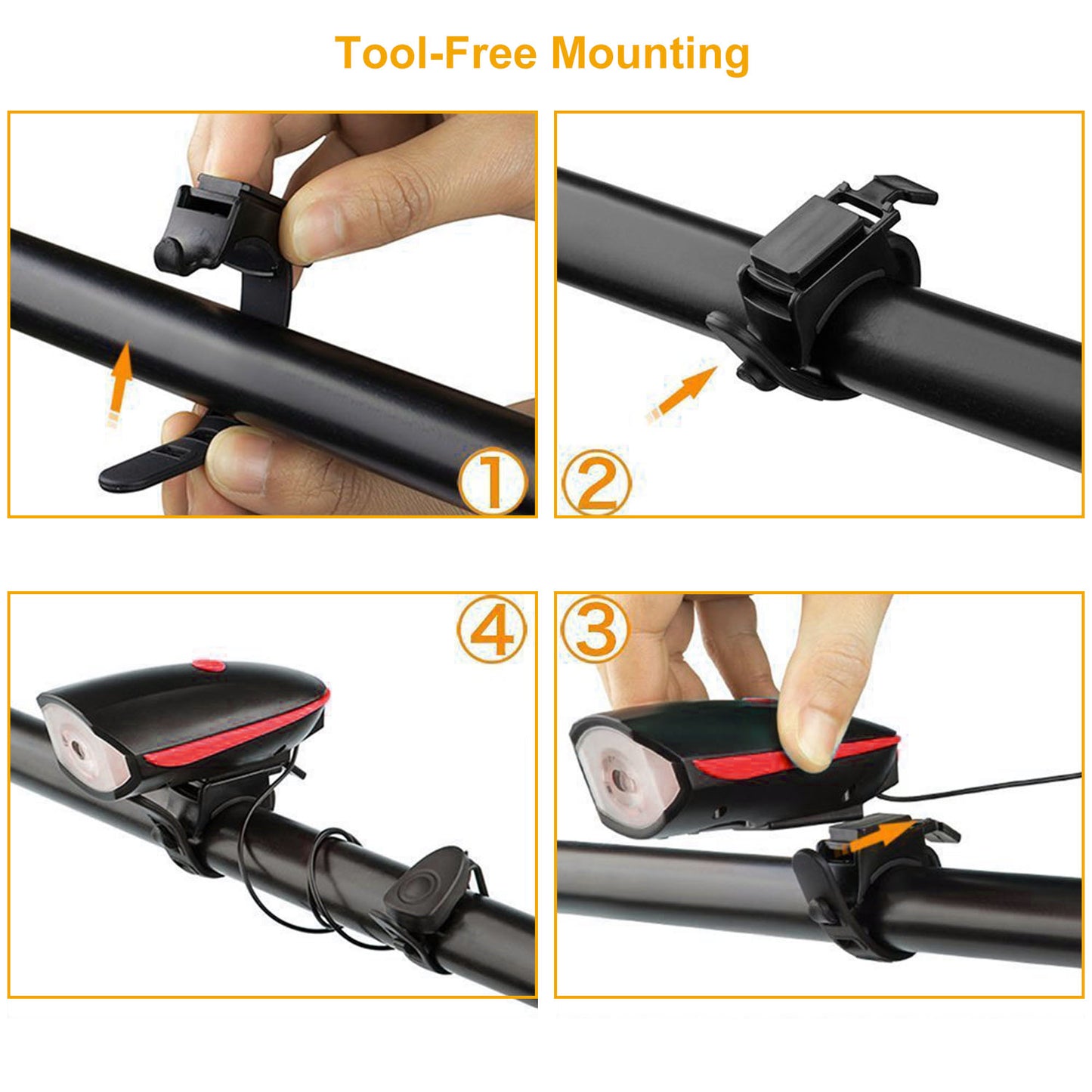 Tool-Free Mounting

①

②

④

③