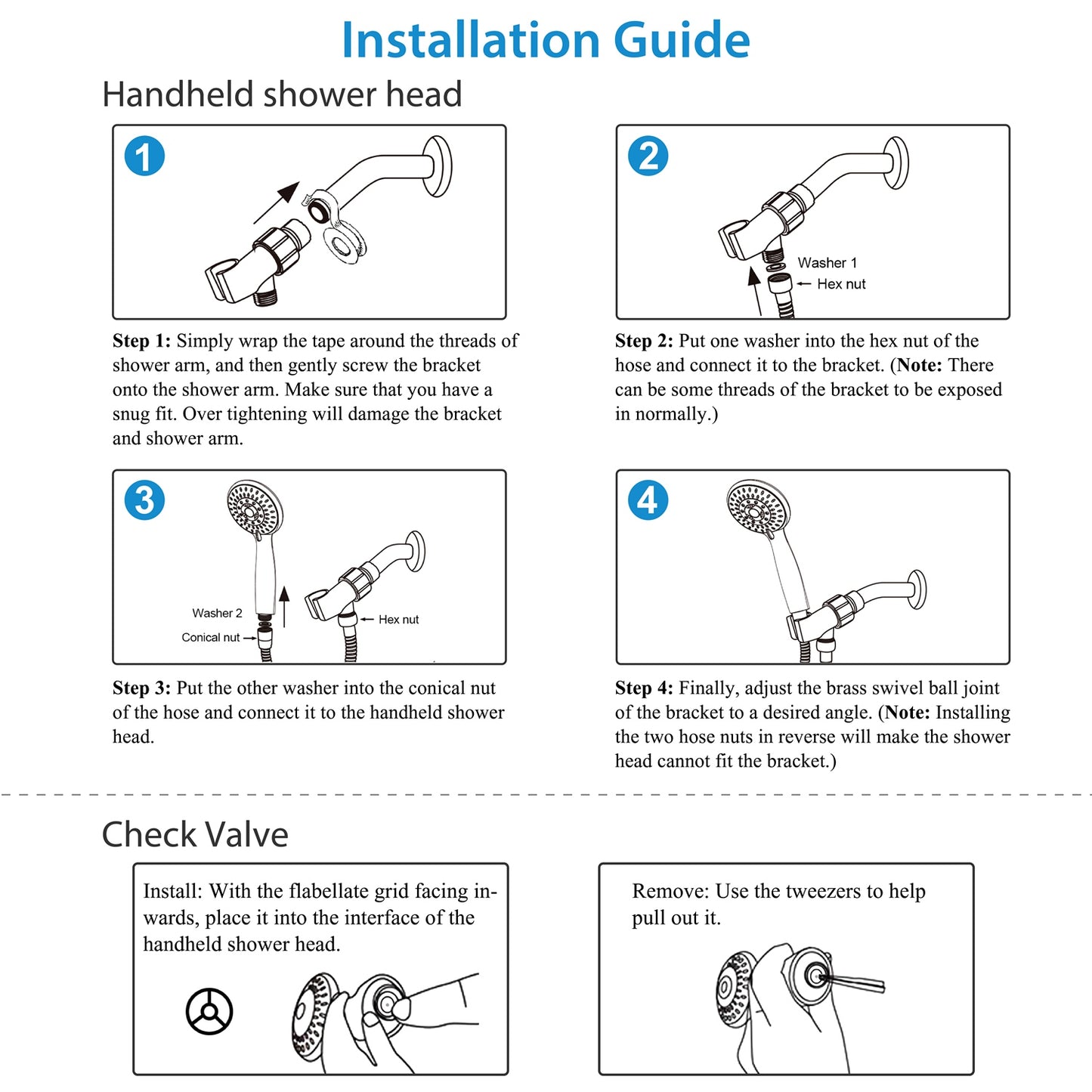 Installation Guide

Handheld shower head

1

Step 1: Simply wrap the tape around the threads of shower arm, and then gently screw the bracket onto the shower arm. Make sure that you have a snug fit. Over tightening will damage the bracket and shower arm.

2

Washer 1
Hex nut

Step 2: Put one washer into the hex nut of the hose and connect it to the bracket. (Note: There can be some threads of the bracket to be exposed in normally.)

3

Washer 2
Conical nut
Hex nut

Step 3: Put the other washer into the conical nut of the hose and connect it to the handheld shower head.

4

Step 4: Finally, adjust the brass swivel ball joint of the bracket to a desired angle. (Note: Installing the two hose nuts in reverse will make the shower head cannot fit the bracket.)

Check Valve

Install: With the flabellate grid facing inwards, place it into the interface of the handheld shower head.

Remove: Use the tweezers to help pull out it.