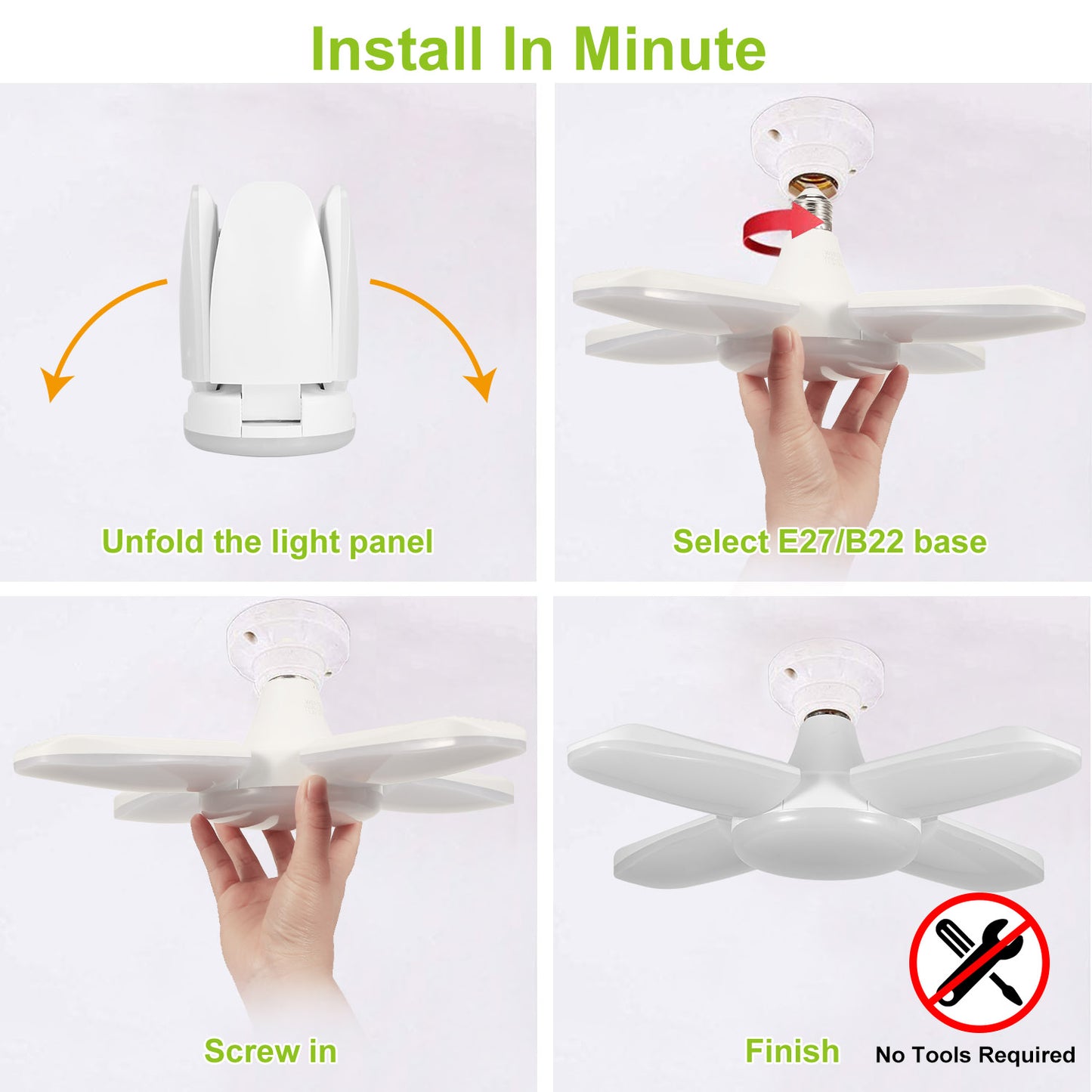 Install In Minute

Unfold the light panel

Select E27/B22 base

Screw in

Finish

No Tools Required