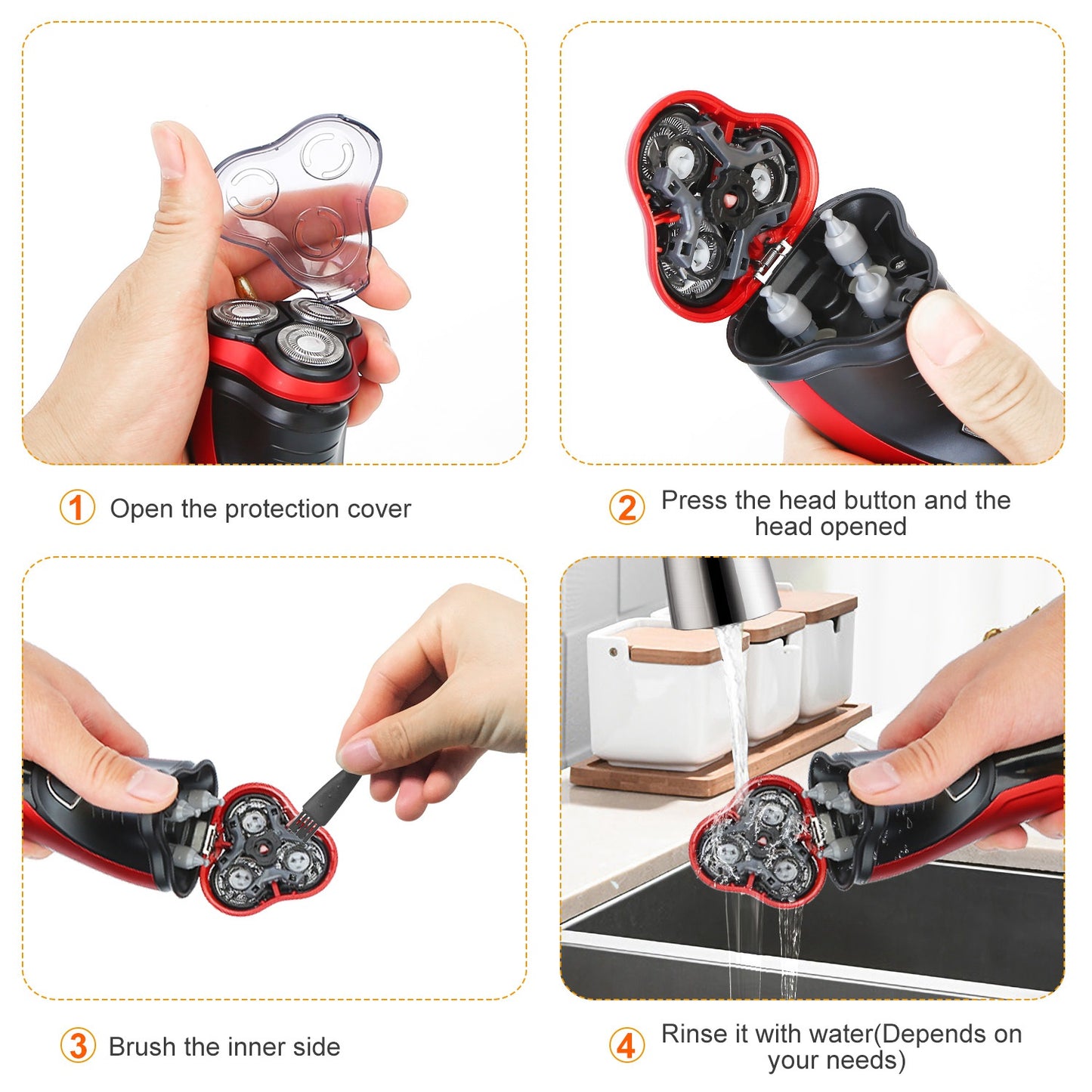 1 Open the protection cover

2 Press the head button and the head opened

3 Brush the inner side

4 Rinse it with water(Depends on your needs)