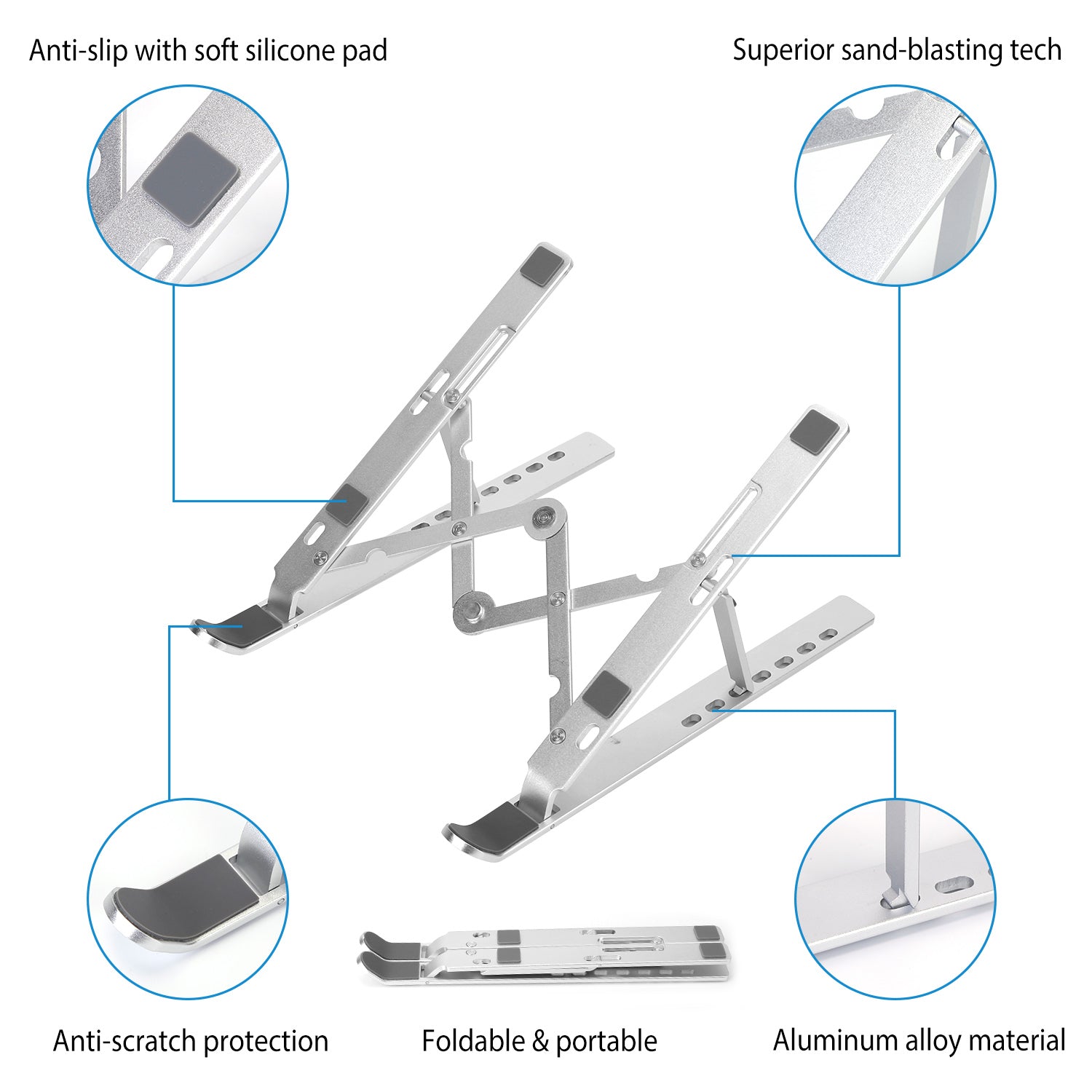 Anti-slip with soft silicone pad

Superior sand-blasting tech

Anti-scratch protection

Foldable & portable

Aluminum alloy material