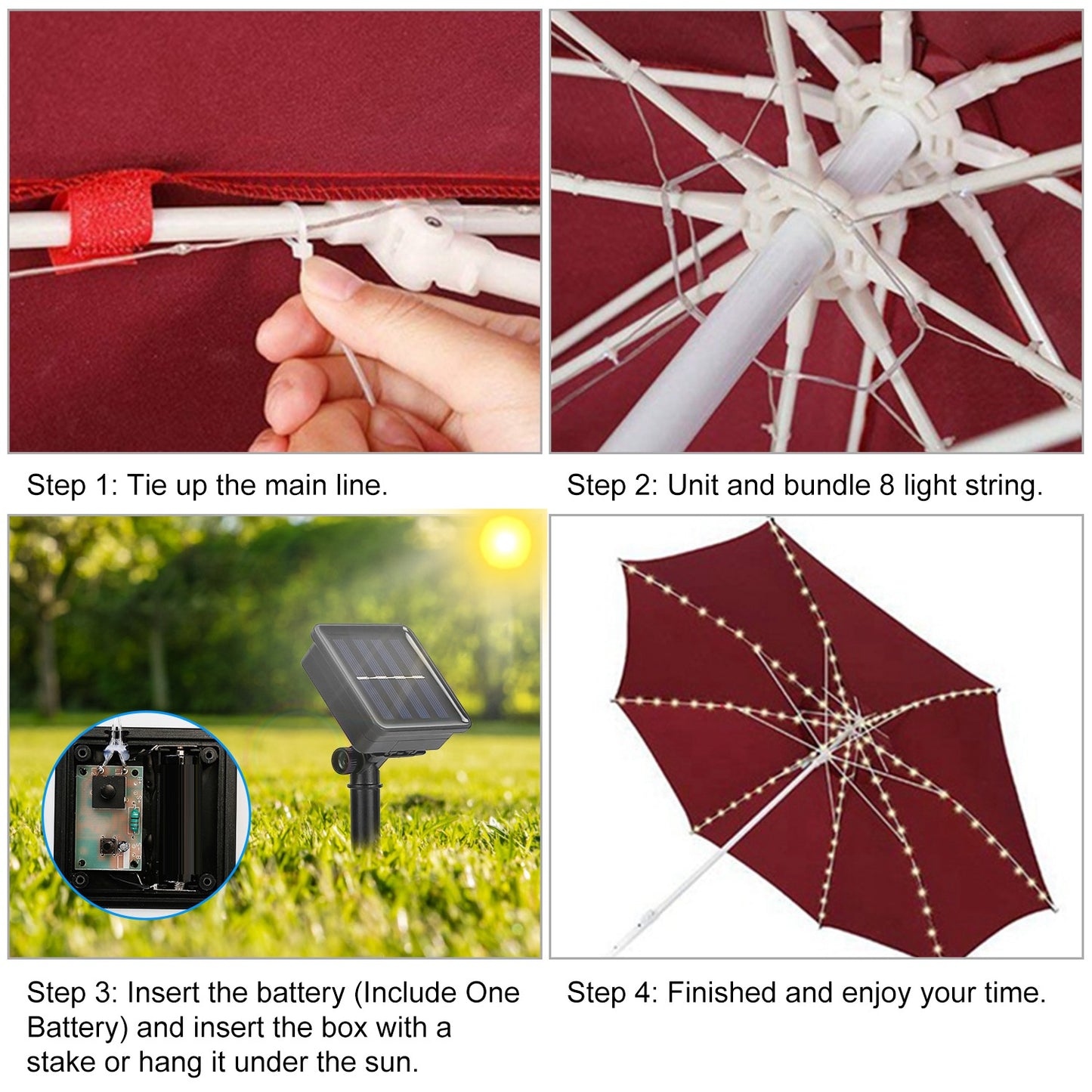 Step 1: Tie up the main line.

Step 2: Unit and bundle 8 light string.

Step 3: Insert the battery (Include One Battery) and insert the box with a stake or hang it under the sun.

Step 4: Finished and enjoy your time.