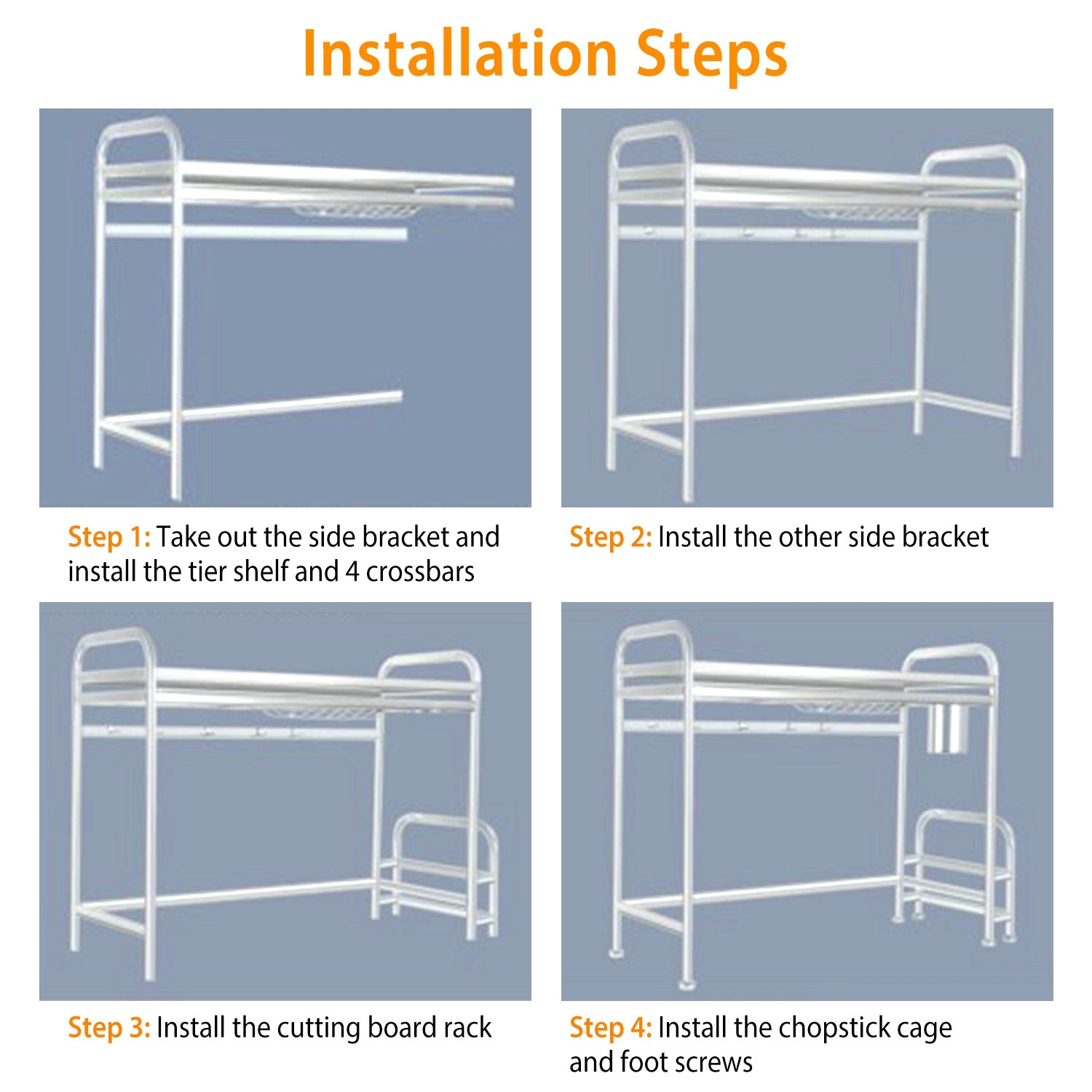 Installation Steps

Step 1: Take out the side bracket and install the tier shelf and 4 crossbars

Step 2: Install the other side bracket

Step 3: Install the cutting board rack

Step 4: Install the chopstick cage and foot screws