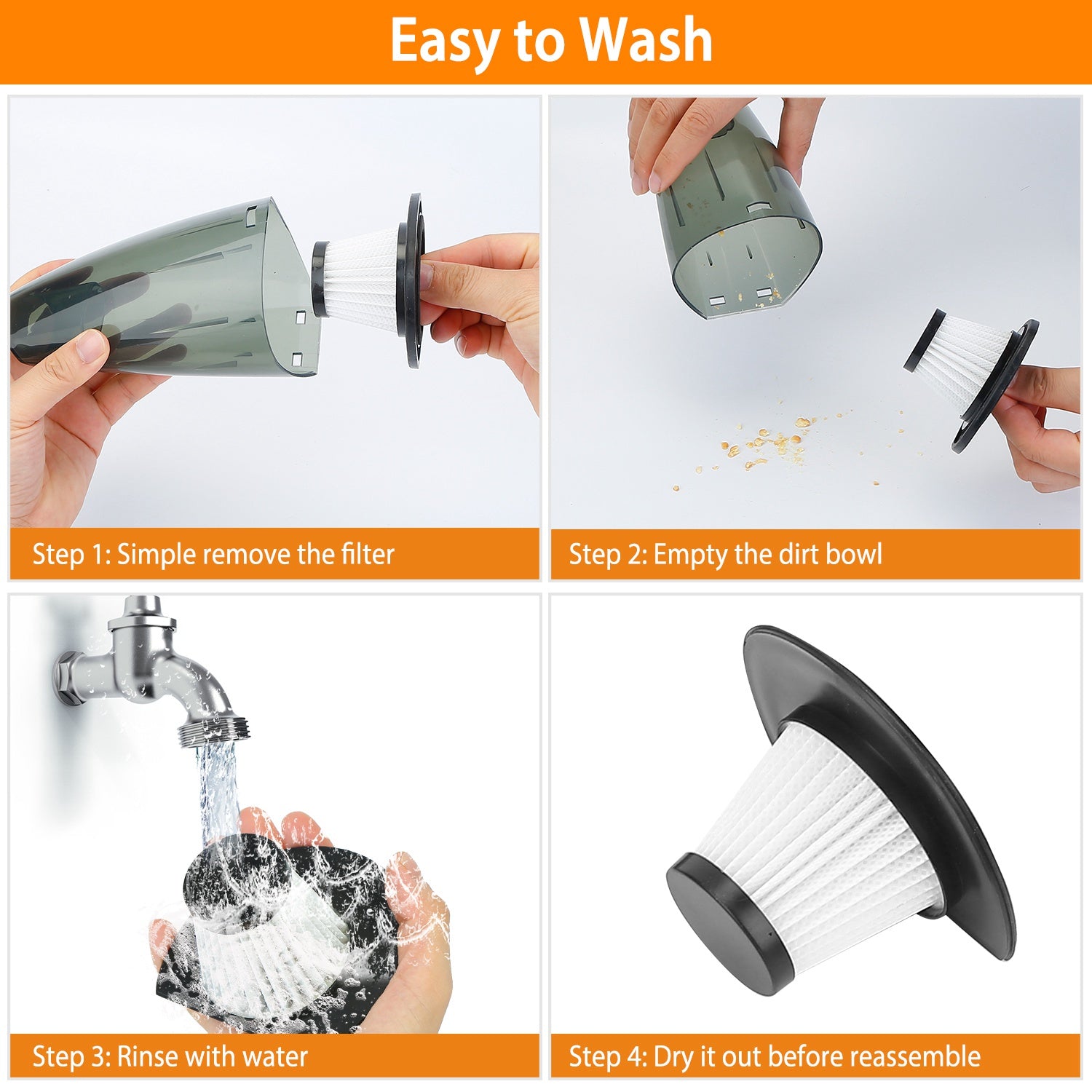 Easy to Wash

Step 1: Simple remove the filter

Step 2: Empty the dirt bowl

Step 3: Rinse with water

Step 4: Dry it out before reassemble