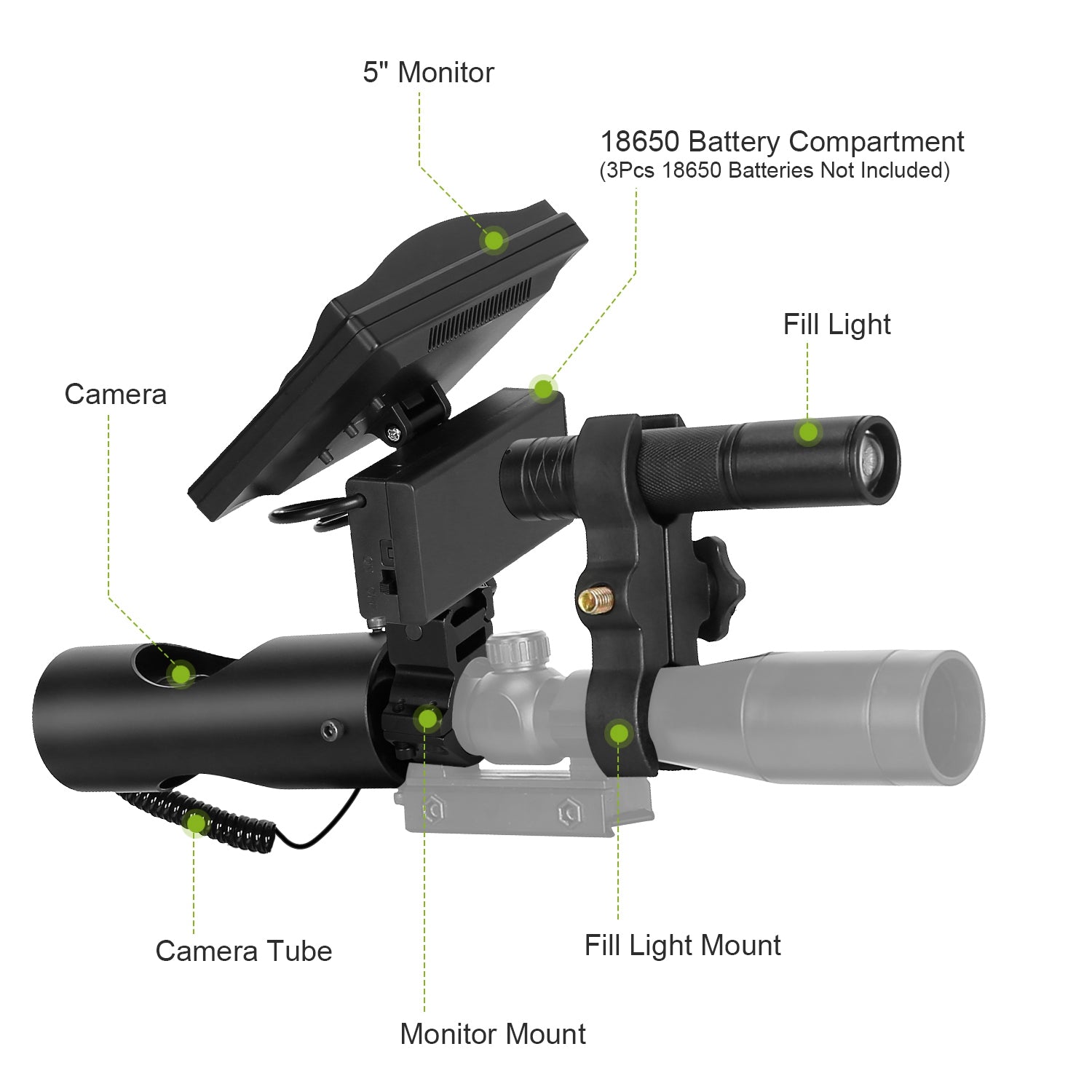 5" Monitor

18650 Battery Compartment
(3Pcs 18650 Batteries Not Included)

Fill Light

Camera

Camera Tube

Fill Light Mount

Monitor Mount