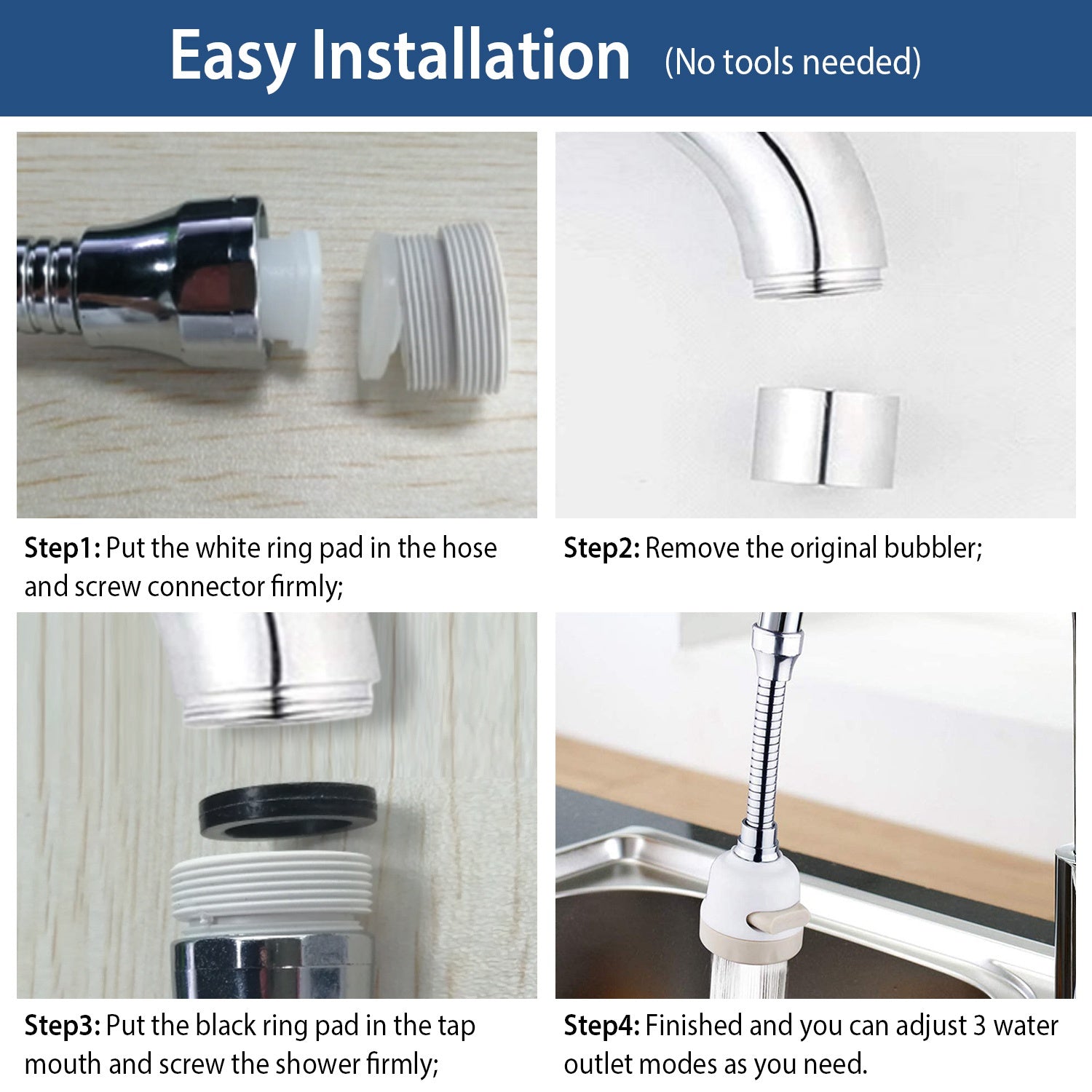 Easy Installation (No tools needed)

Step1: Put the white ring pad in the hose and screw connector firmly;

Step2: Remove the original bubbler;

Step3: Put the black ring pad in the tap mouth and screw the shower firmly;

Step4: Finished and you can adjust 3 water outlet modes as you need.