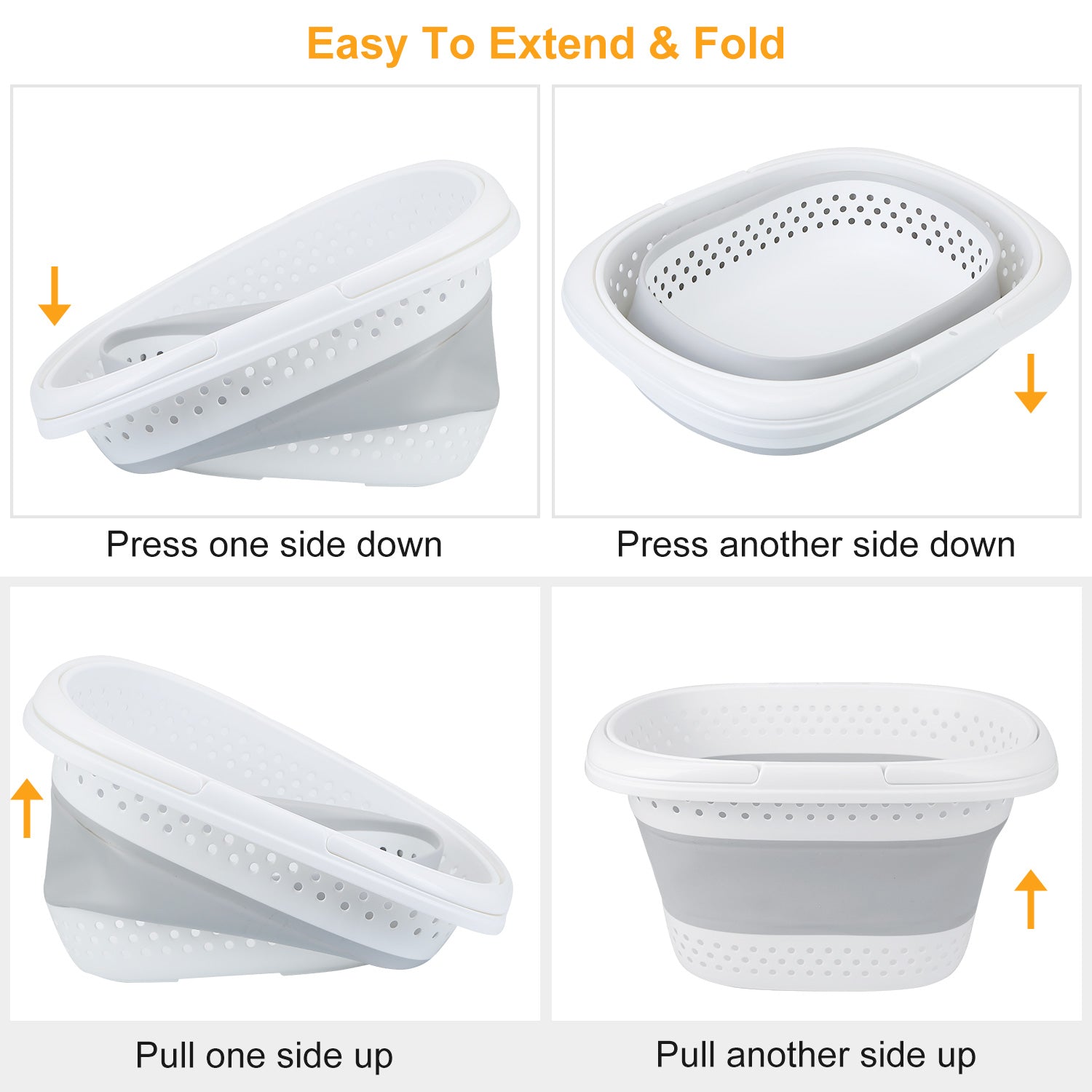 Easy To Extend & Fold

Press one side down

Press another side down

Pull one side up

Pull another side up