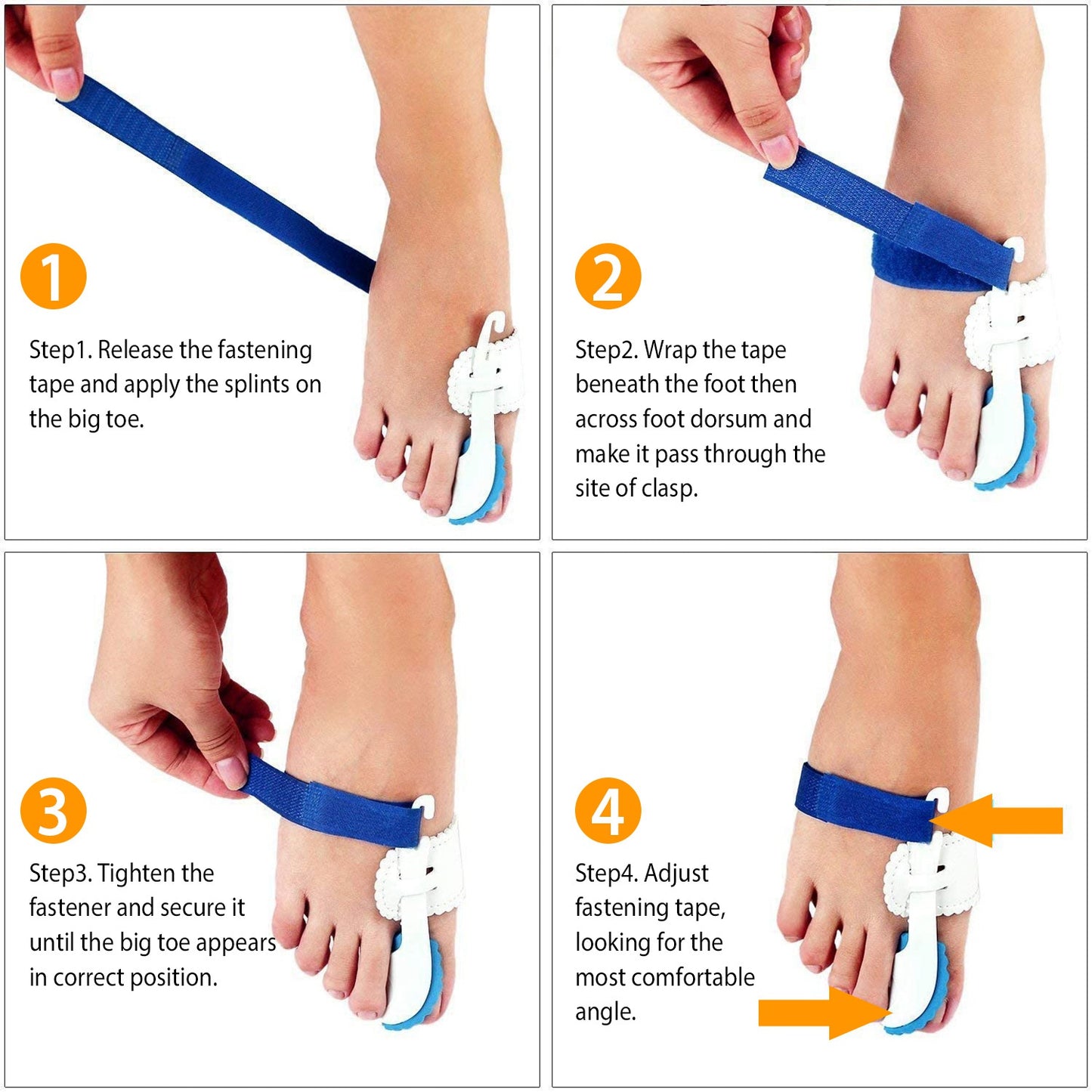 1

Step1. Release the fastening tape and apply the splints on the big toe.

2

Step2. Wrap the tape beneath the foot then across foot dorsum and make it pass through the site of clasp.

3

Step3. Tighten the fastener and secure it until the big toe appears in correct position.

4

Step4. Adjust fastening tape, looking for the most comfortable angle.