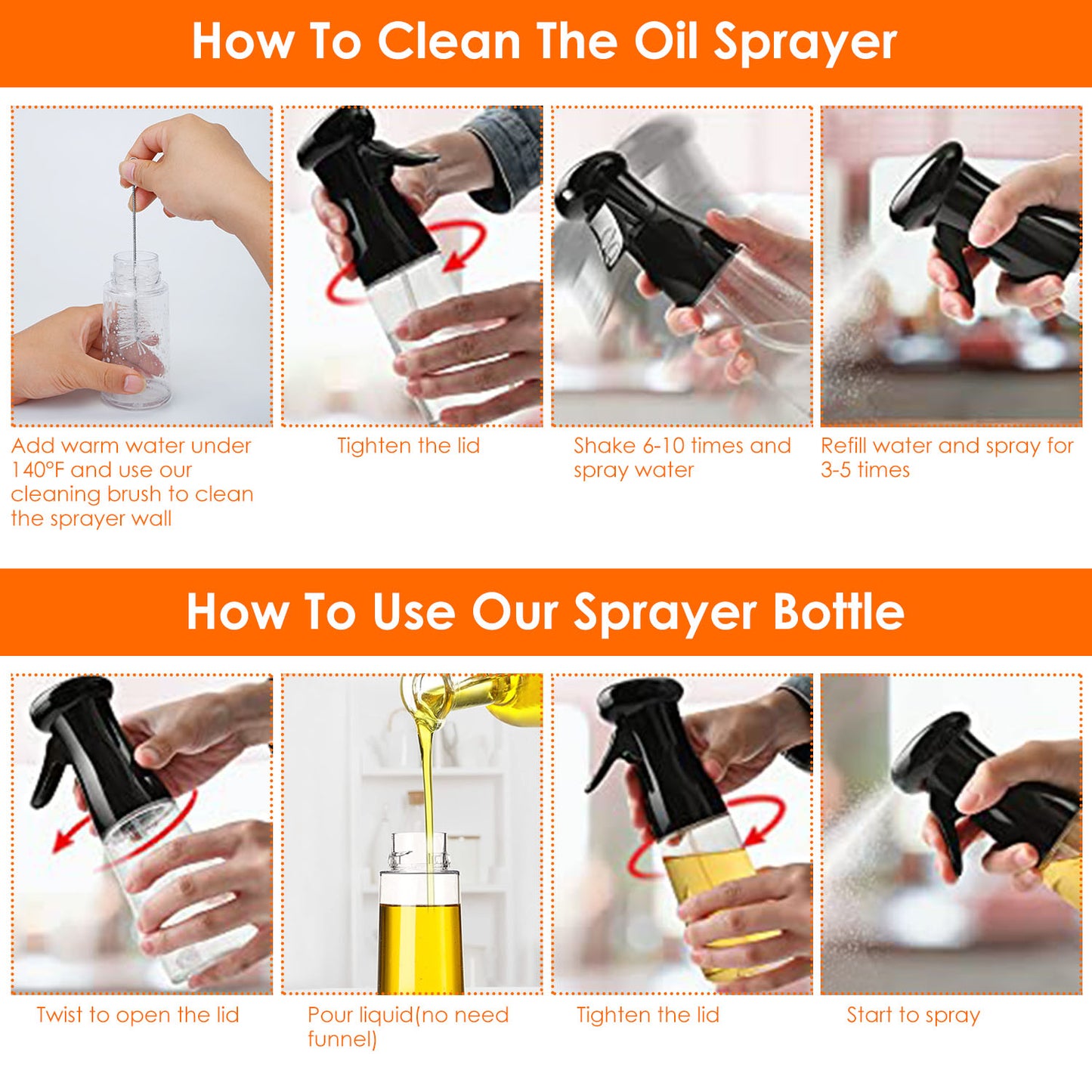 How To Clean The Oil Sprayer

Add warm water under 140°F and use our cleaning brush to clean the sprayer wall

Tighten the lid

Shake 6-10 times and spray water

Refill water and spray for 3-5 times

How To Use Our Sprayer Bottle

Twist to open the lid

Pour liquid(no need funnel)

Tighten the lid

Start to spray