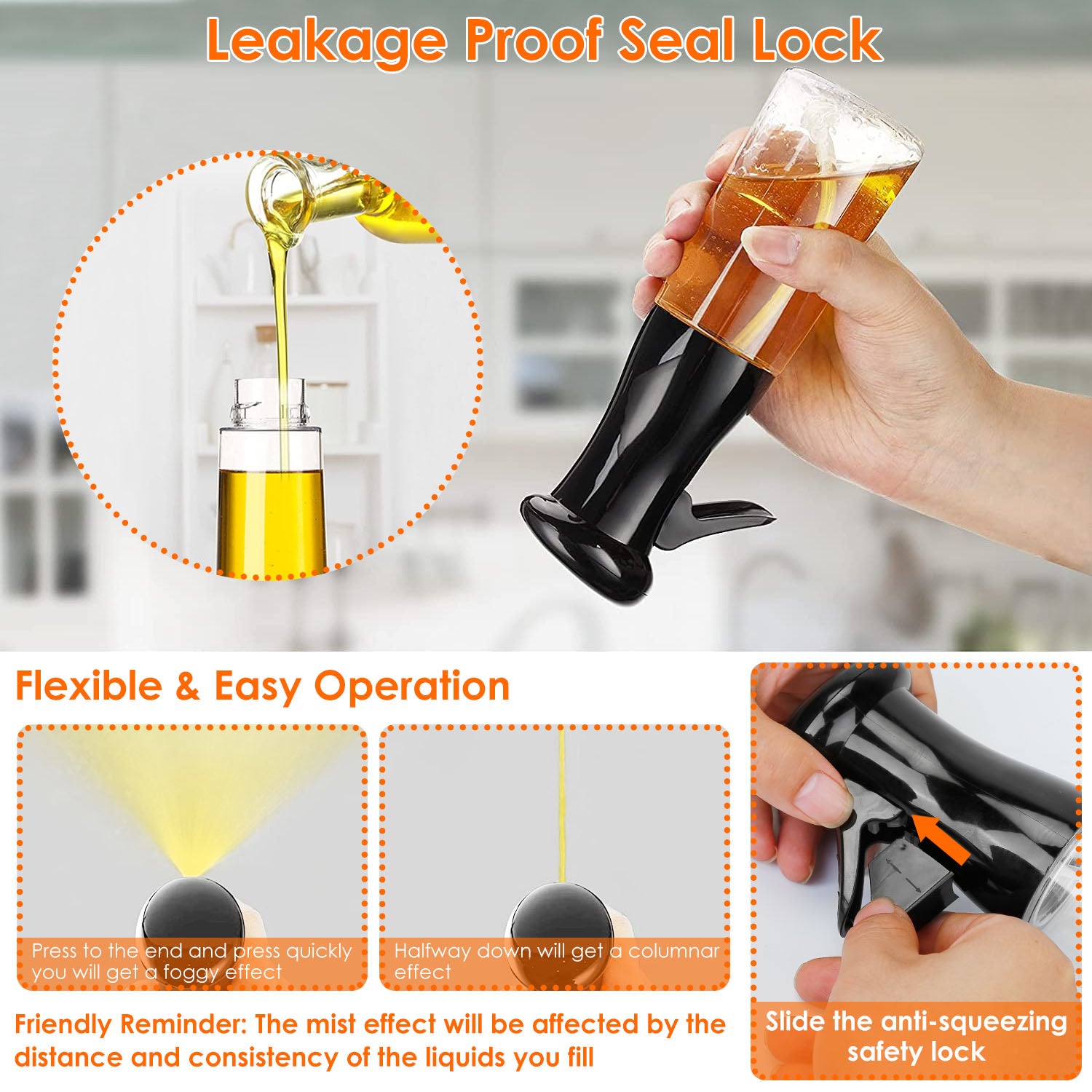 Leakage Proof Seal Lock

Flexible & Easy Operation

Press to the end and press quickly you will get a foggy effect

Halfway down will get a columnar effect

Friendly Reminder: The mist effect will be affected by the distance and consistency of the liquids you fill

Slide the anti-squeezing safety lock