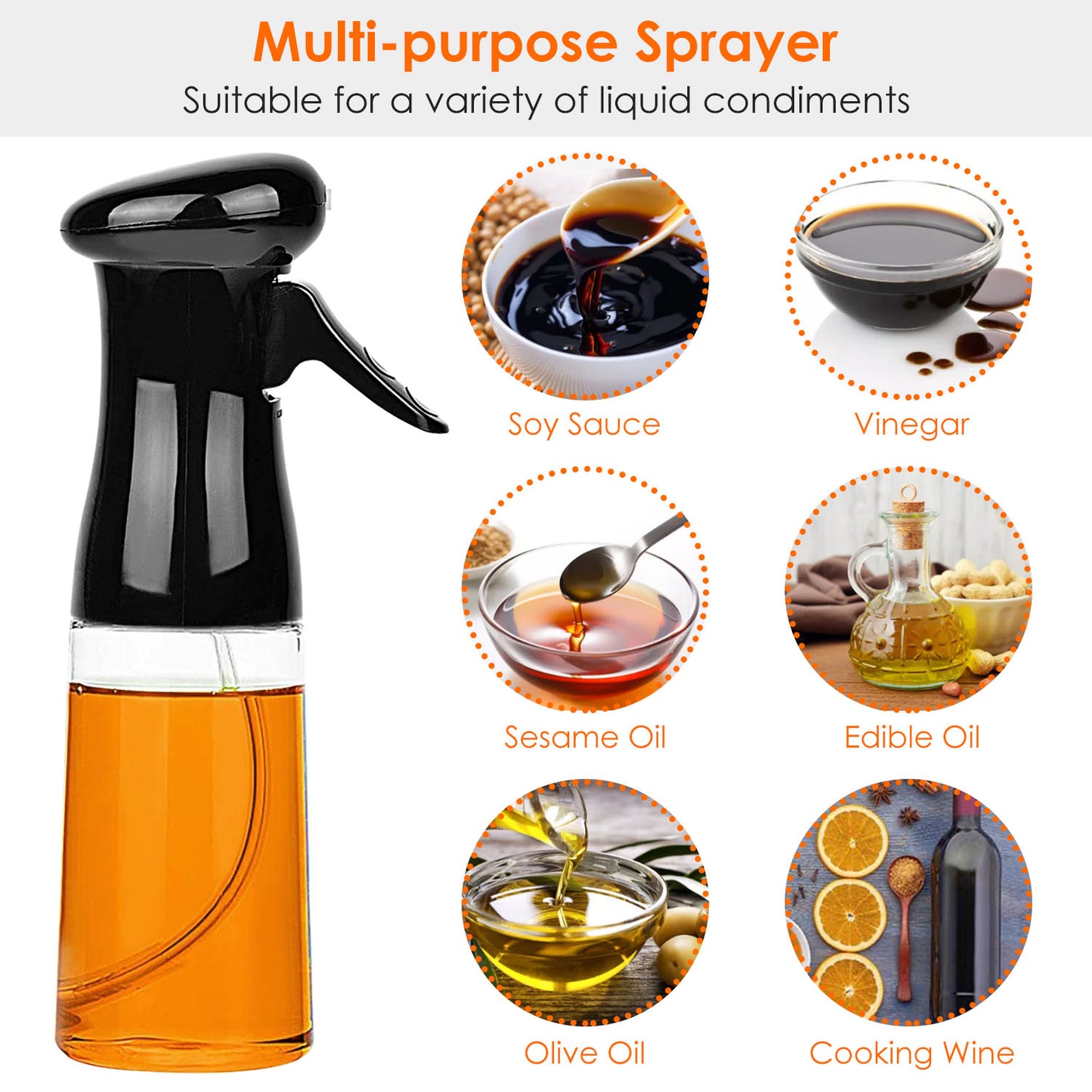 Multi-purpose Sprayer

Suitable for a variety of liquid condiments

Soy Sauce

Vinegar

Sesame Oil

Edible Oil

Olive Oil

Cooking Wine