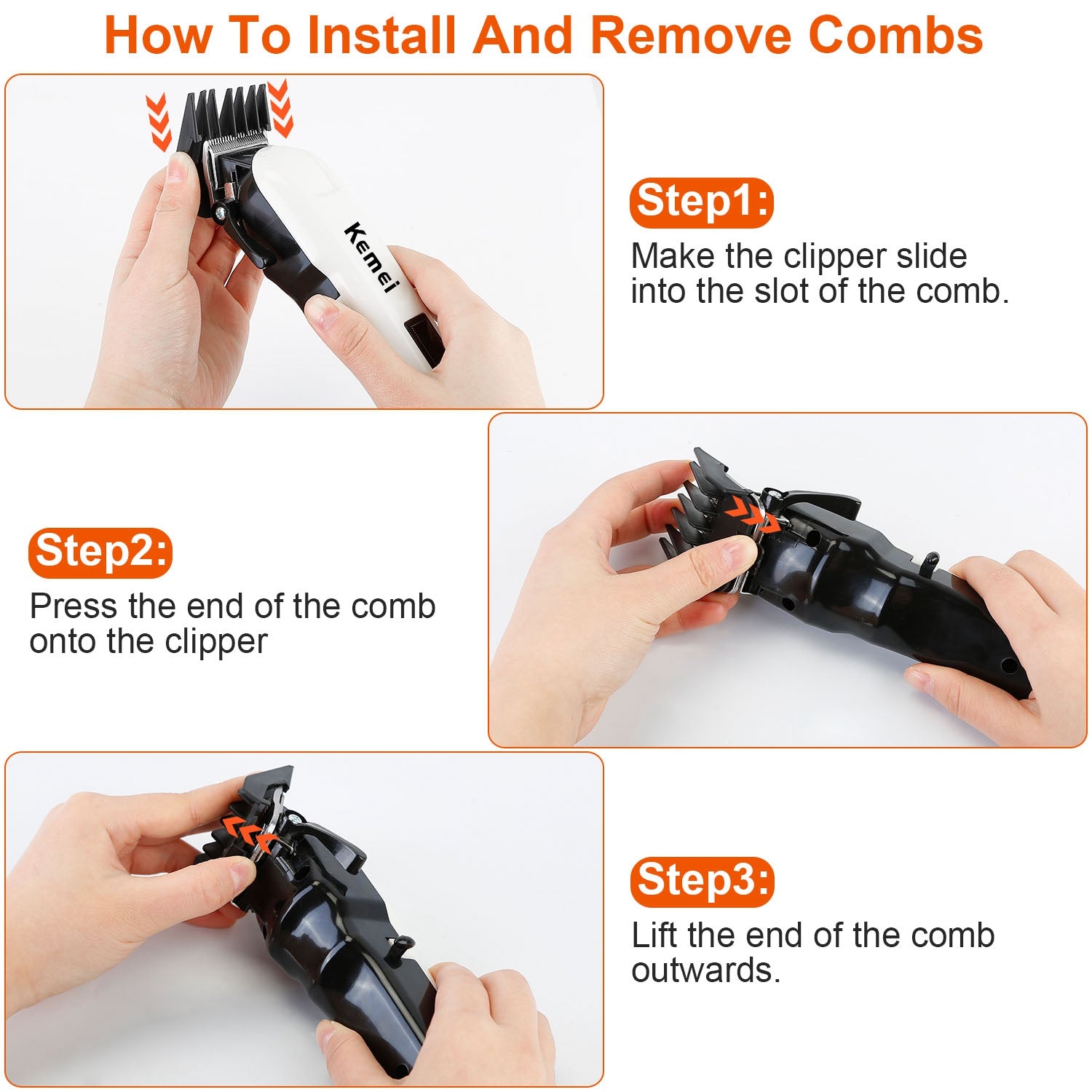 How To Install And Remove Combs

Kemei

Step1:

Make the clipper slide into the slot of the comb.

Step2:

Press the end of the comb onto the clipper

Step3:

Lift the end of the comb outwards.