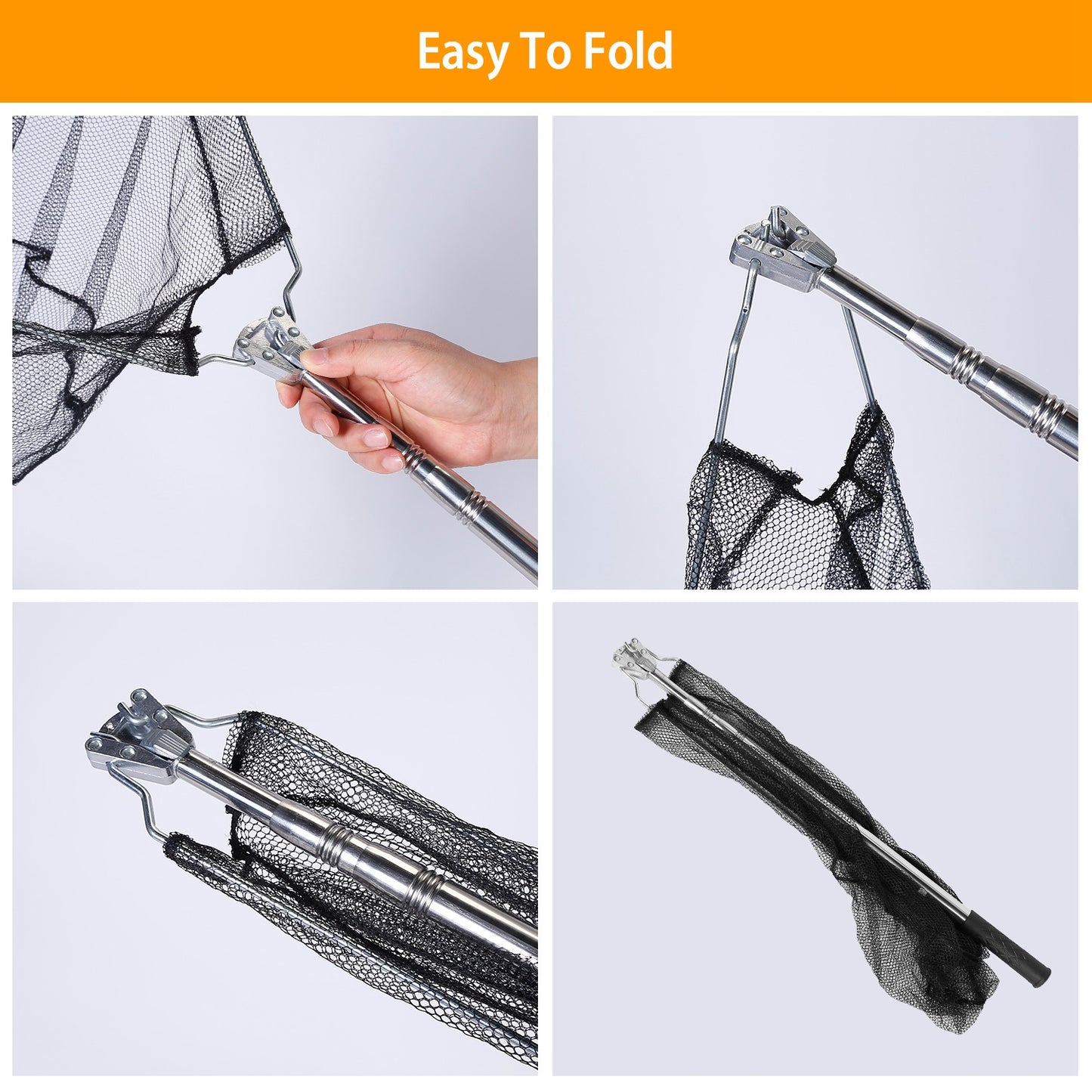 Easy To Fold