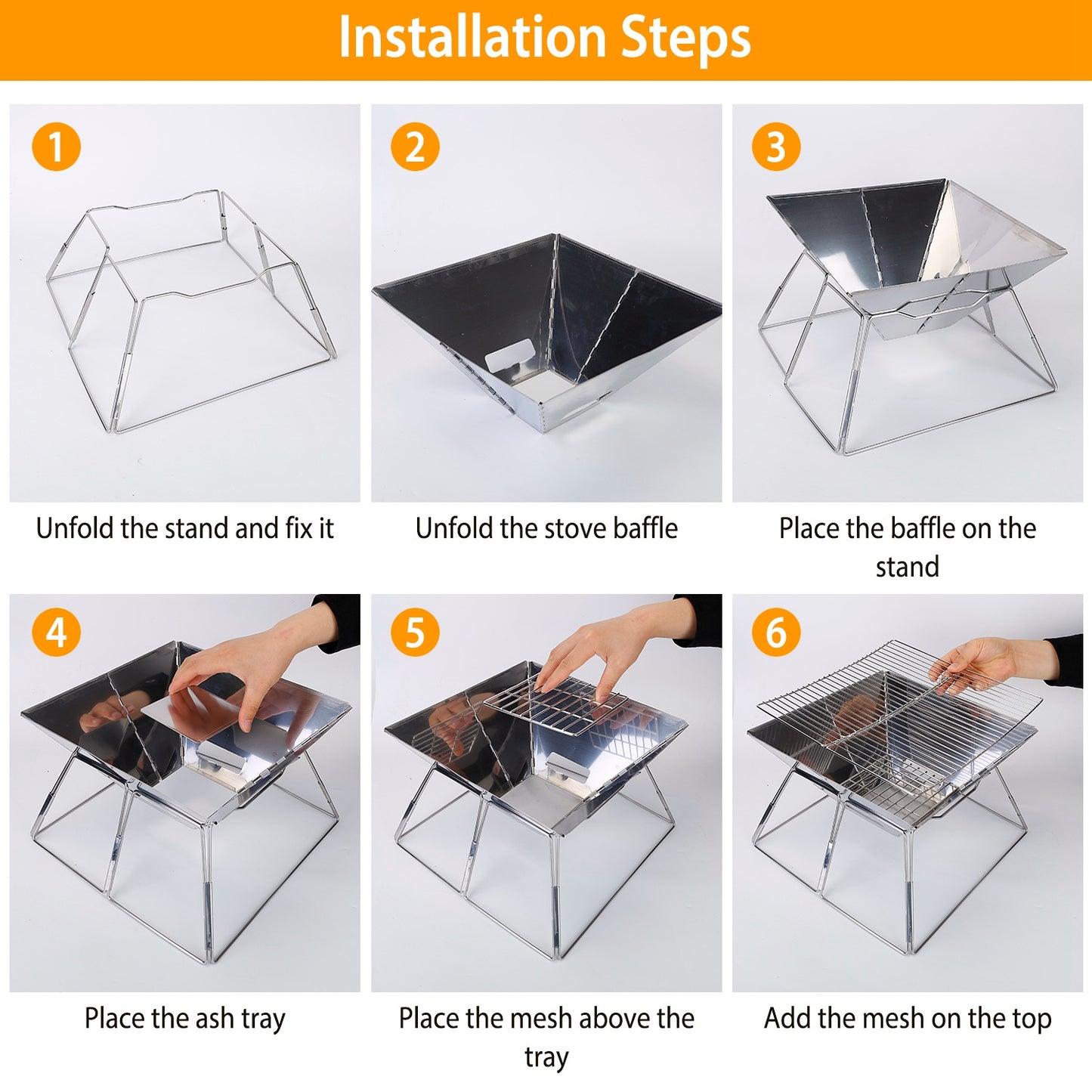 Installation Steps

1

Unfold the stand and fix it

2

Unfold the stove baffle

3

Place the baffle on the stand

4

Place the ash tray

5

Place the mesh above the tray

6

Add the mesh on the top