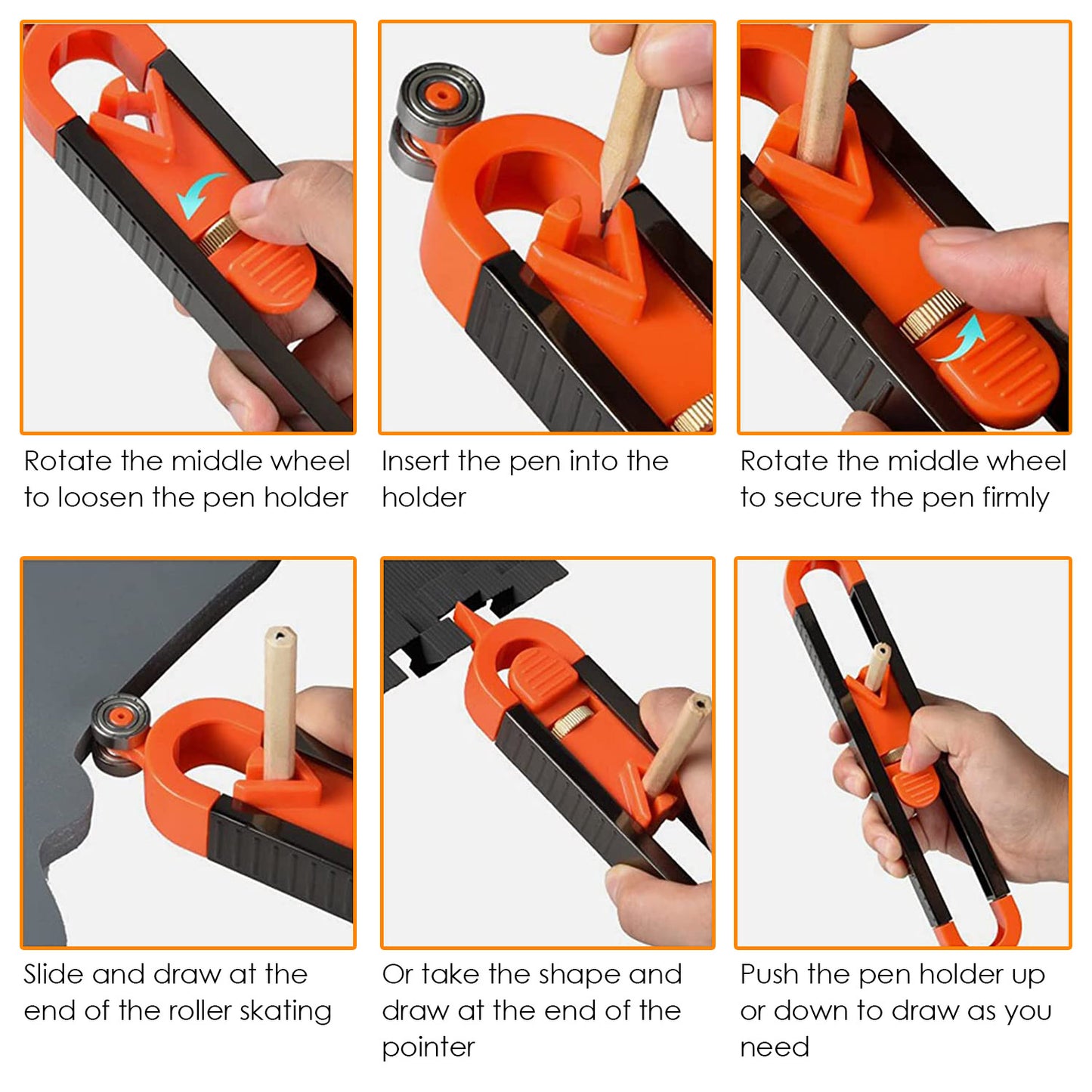 Rotate the middle wheel to loosen the pen holder

Insert the pen into the holder

Rotate the middle wheel to secure the pen firmly

Slide and draw at the end of the roller skating

Or take the shape and draw at the end of the pointer

Push the pen holder up or down to draw as you need