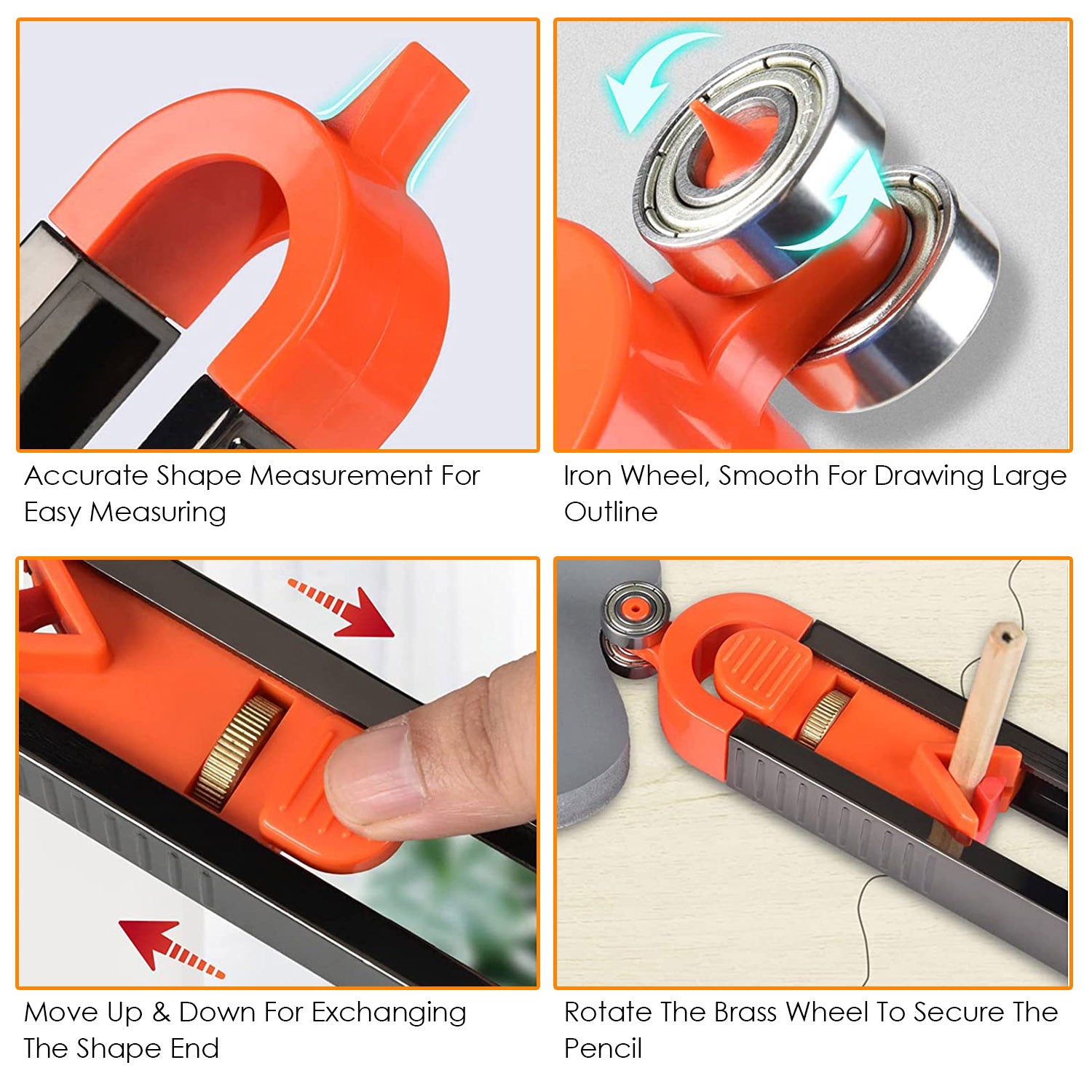 Accurate Shape Measurement For Easy Measuring

Iron Wheel, Smooth For Drawing Large Outline

Move Up & Down For Exchanging The Shape End

Rotate The Brass Wheel To Secure The Pencil