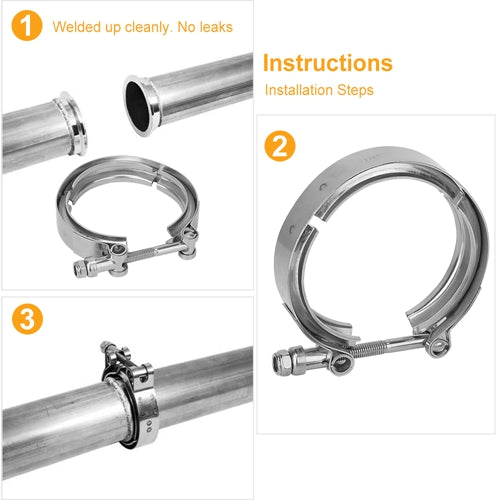 1 Welded up cleanly. No leaks

Instructions

Installation Steps

2

3