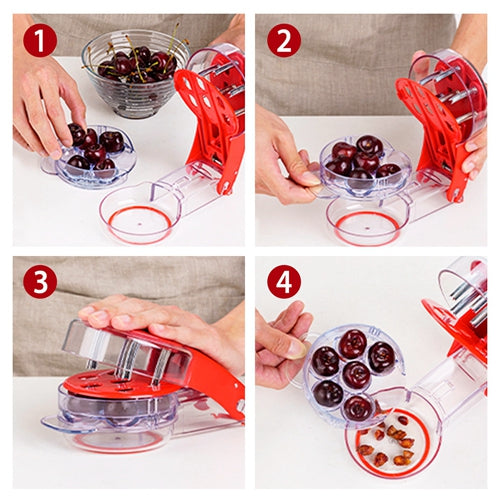 1

2

3

4