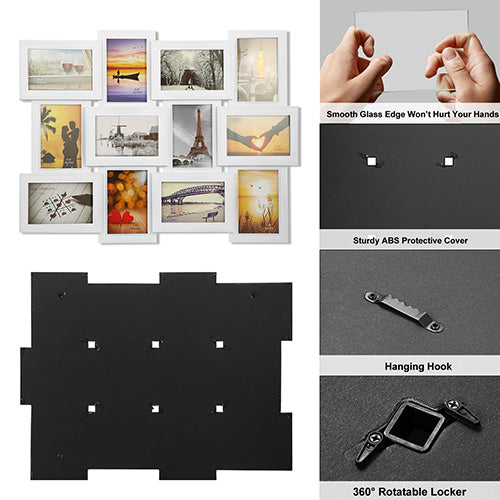 Smooth Glass Edge Won't Hurt Your Hands

Sturdy ABS Protective Cover

Hanging Hook

360° Rotatable Locker