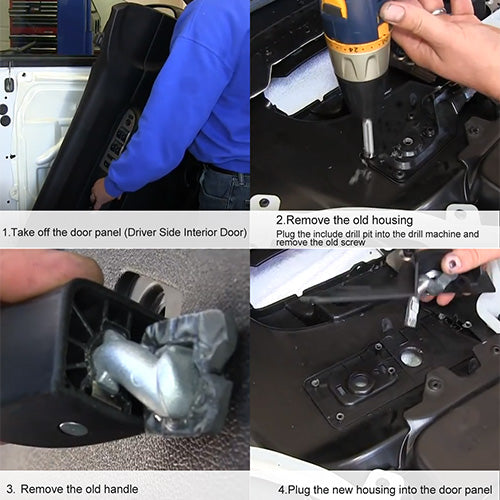 1.Take off the door panel (Driver Side Interior Door)

2.Remove the old housing
Plug the include drill pit into the drill machine and remove the old screw

3. Remove the old handle

4.Plug the new housing into the door panel