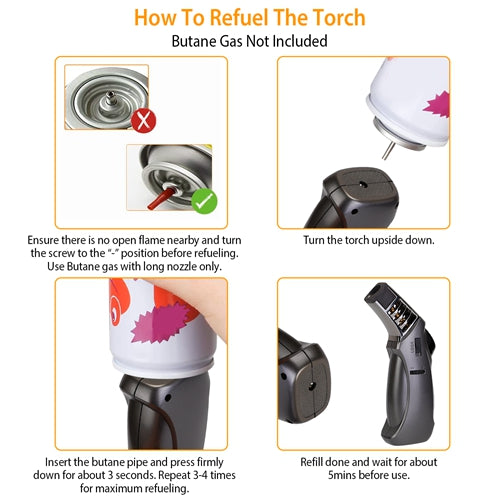 How To Refuel The Torch
Butane Gas Not Included

Ensure there is no open flame nearby and turn the screw to the "-" position before refueling. Use Butane gas with long nozzle only.

Turn the torch upside down.

Insert the butane pipe and press firmly down for about 3 seconds. Repeat 3-4 times for maximum refueling.

Refill done and wait for about 5mins before use.