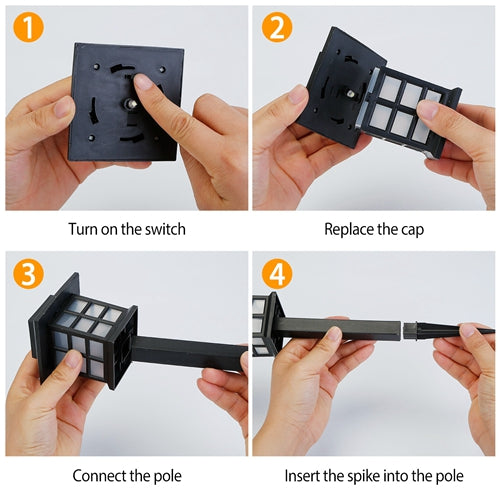 1

Turn on the switch

2

Replace the cap

3

Connect the pole

4

Insert the spike into the pole