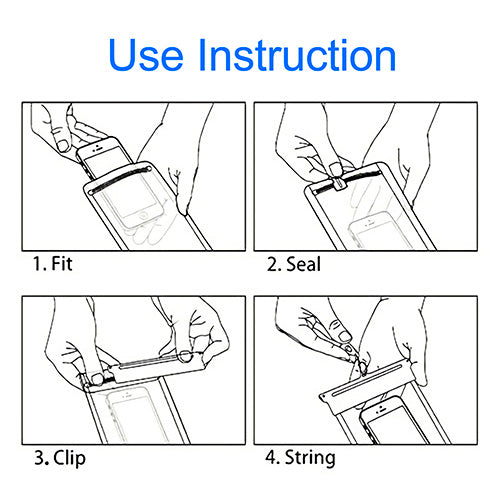 Use Instruction

1. Fit

2. Seal

3. Clip

4. String