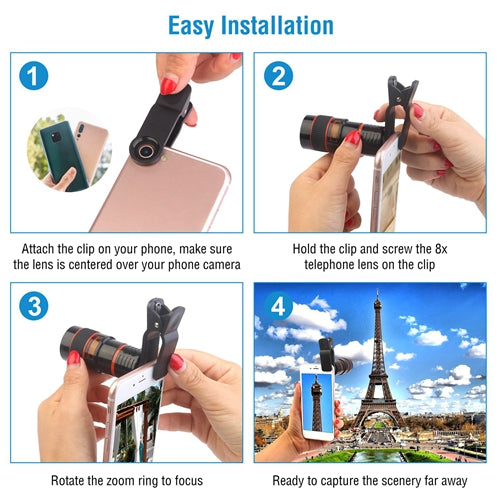 Easy Installation

1

Attach the clip on your phone, make sure the lens is centered over your phone camera

2

Hold the clip and screw the 8x telephone lens on the clip

3

Rotate the zoom ring to focus

4

Ready to capture the scenery far away